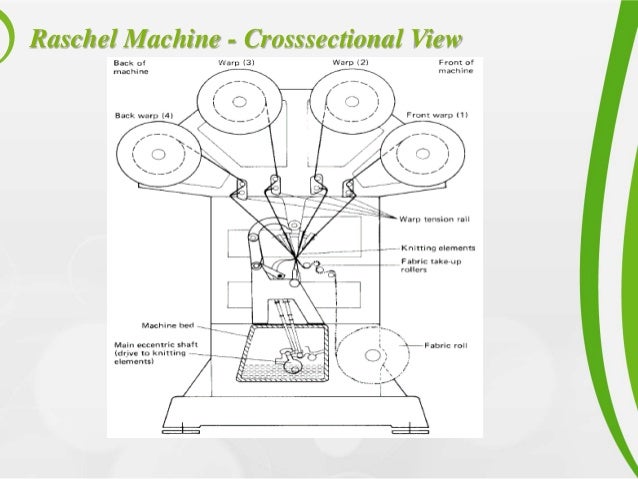 Raschel Machine - Crosssectional View

Back of machine

Warp (3)

Warp (2)

Front of machine

Back warp (4)

Front warp (1)

Warp tension rail

Knitting elements

Fabric take-up rollers

Machine bed

Main eccentric shaft (drive to knitting elements)

Fabric roll