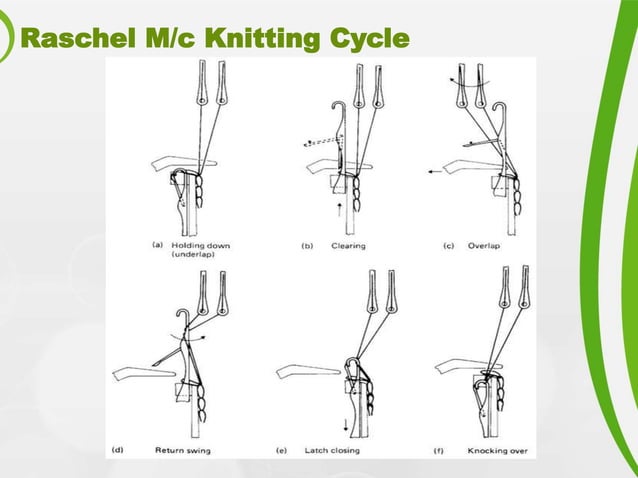 Raschel M/c Knitting Cycle

(a) Holding down (underlap)

(b) Clearing

(c) Overlap

(d) Return swing

(e) Latch closing

(f) Knocking over