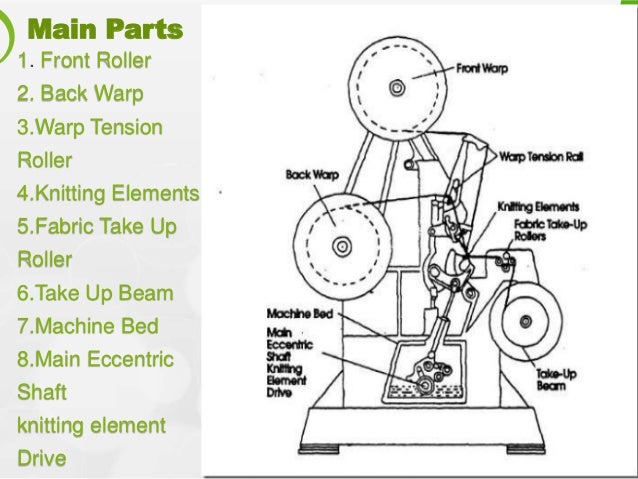 Main Parts
1. Front Roller
2. Back Warp
3.Warp Tension Roller
4.Knitting Elements
5.Fabric Take Up Roller
6.Take Up Beam
7.Machine Bed
8.Main Eccentric Shaft knitting element Drive

Front Warp
Warp Tension Rail
Back Warp
Knitting Elements
Fabric Take-Up Rollers
Machine Bed
Main Eccentric Shaft Knitting Element Drive
Take-Up Beam