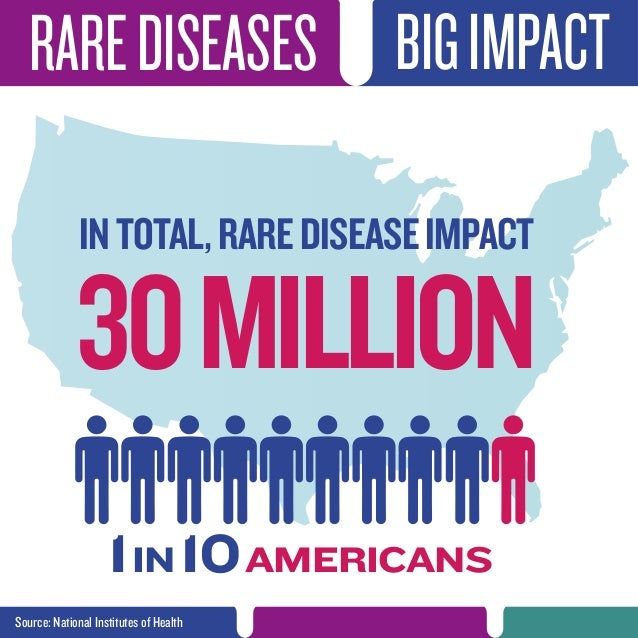 RARE DISEASES BIG IMPACT

IN TOTAL, RARE DISEASE IMPACT

30 MILLION

1 IN 10 AMERICANS

Source: National Institutes of Health