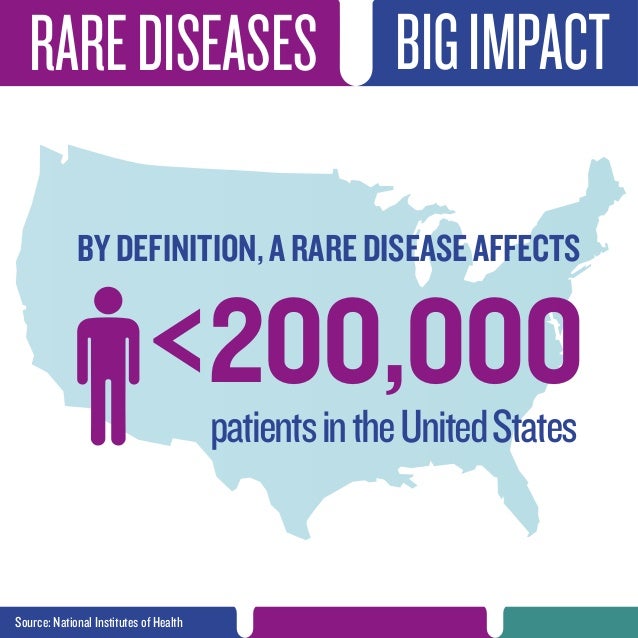 RARE DISEASES BIG IMPACT

BY DEFINITION, A RARE DISEASE AFFECTS

<200,000

patients in the United States

Source: National Institutes of Health