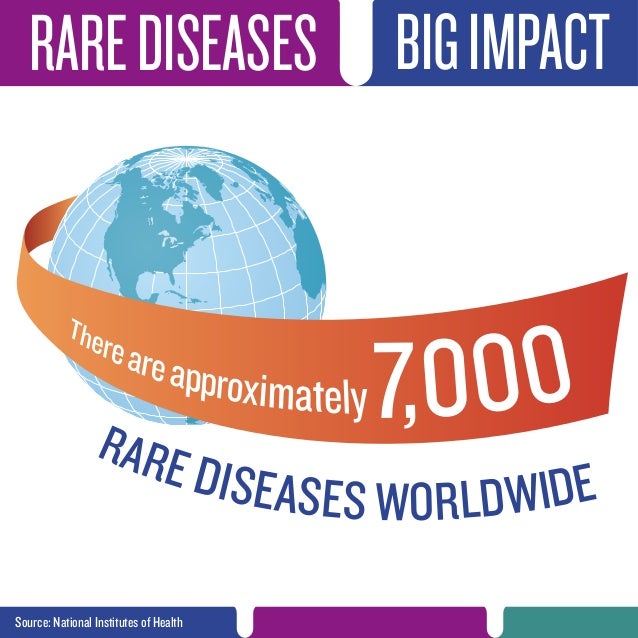 RARE DISEASES BIG IMPACT

There are approximately 7,000
RARE DISEASES WORLDWIDE

Source: National Institutes of Health