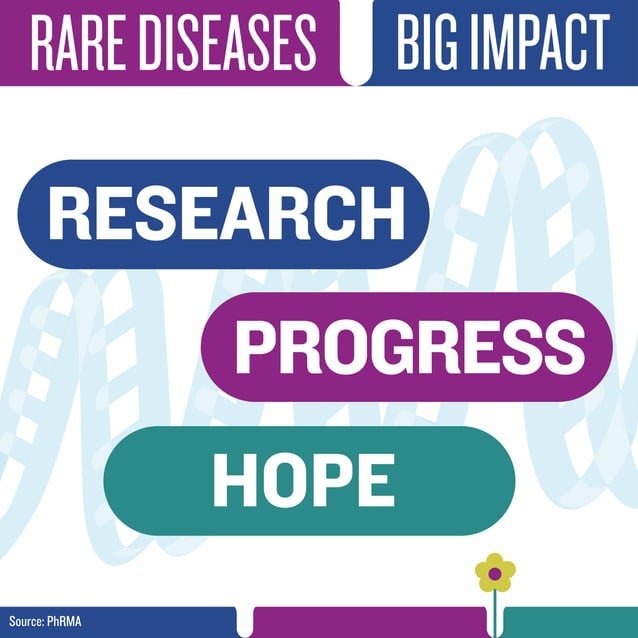 RARE DISEASES BIG IMPACT

RESEARCH

PROGRESS

HOPE

Source: PhRMA