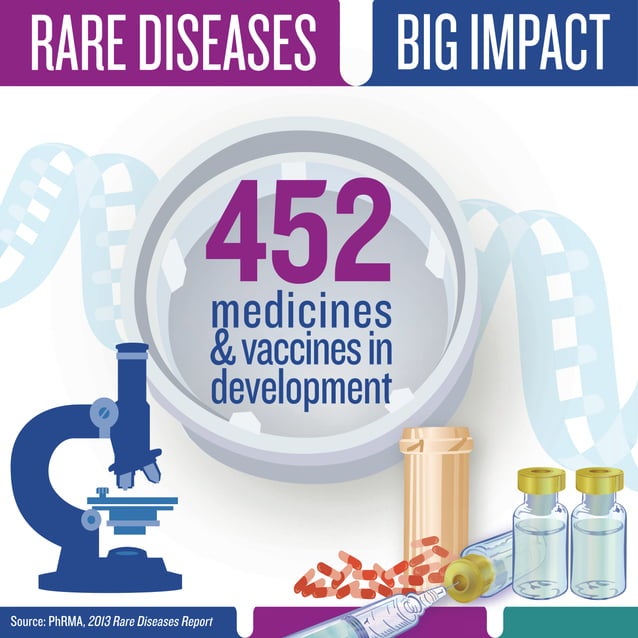 RARE DISEASES BIG IMPACT

452 medicines & vaccines in development

Source: PhRMA, 2013 Rare Diseases Report