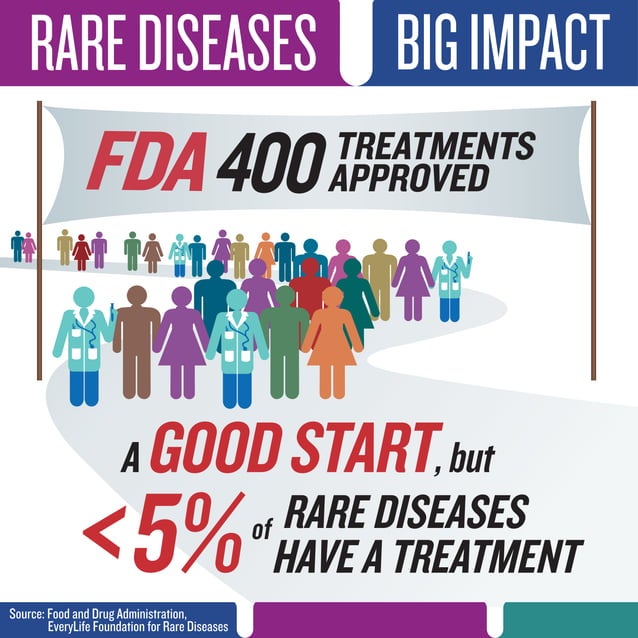 RARE DISEASES BIG IMPACT

FDA 400 TREATMENTS APPROVED

A GOOD START, but

<5% of RARE DISEASES HAVE A TREATMENT

Source: Food and Drug Administration, EveryLife Foundation for Rare Diseases