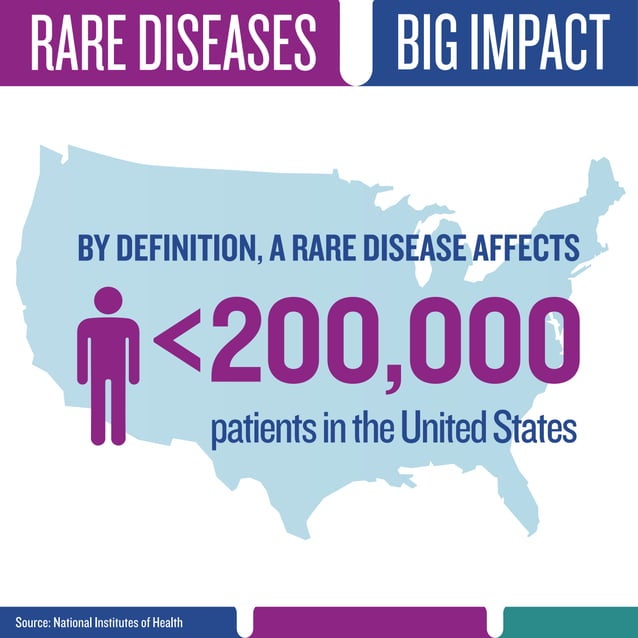 RARE DISEASES BIG IMPACT

BY DEFINITION, A RARE DISEASE AFFECTS

<200,000

patients in the United States

Source: National Institutes of Health