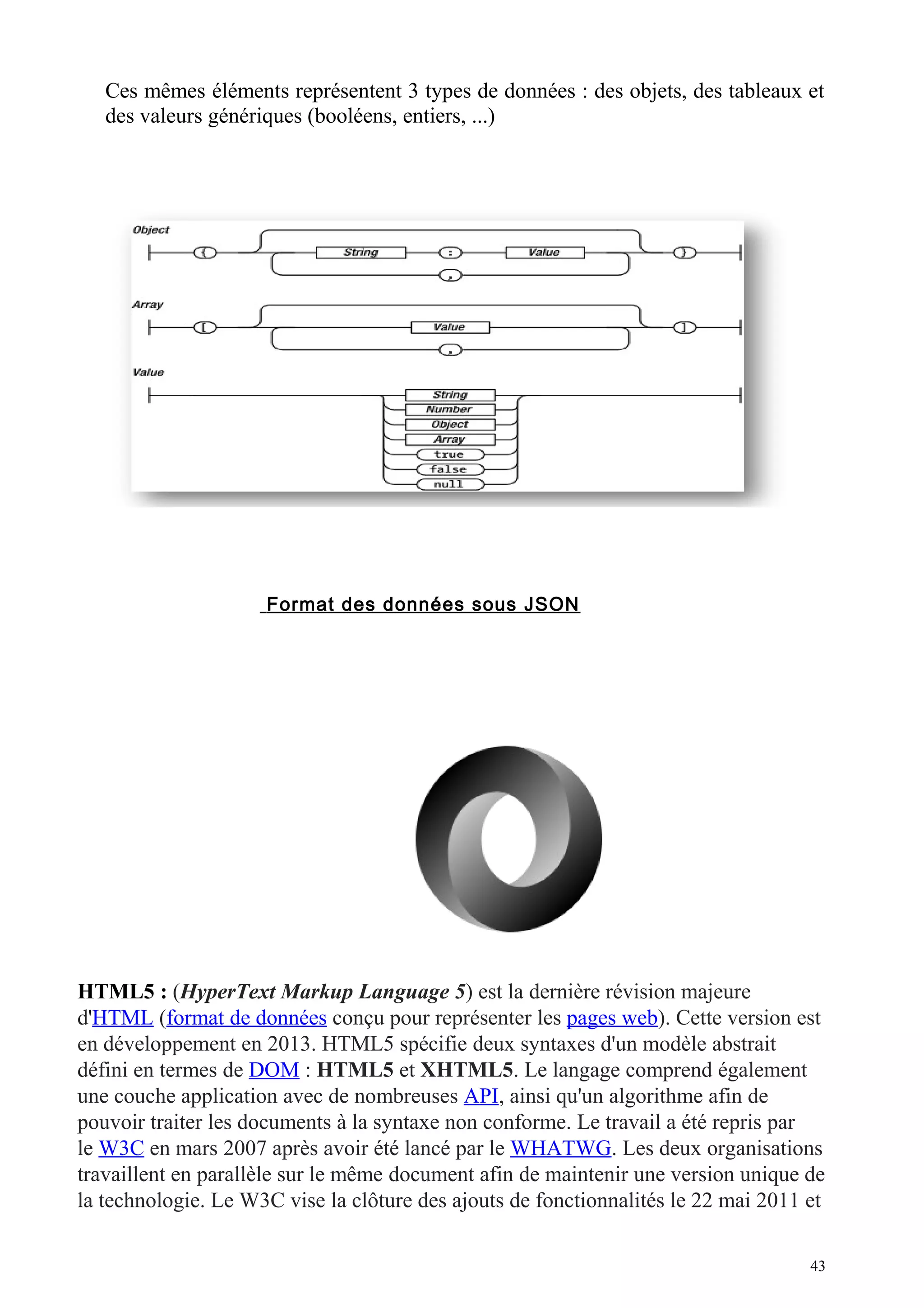 Ces mêmes éléments représentent 3 types de données : des objets, des tableaux et des valeurs génériques (booléens, entiers, ...)

Object
{
String
:
Value
,
}

Array
[
Value
,
]

Value
String
Number
Object
Array
true
false
null

Format des données sous JSON

HTML5 : (HyperText Markup Language 5) est la dernière révision majeure d'HTML (format de données conçu pour représenter les pages web). Cette version est en développement en 2013. HTML5 spécifie deux syntaxes d'un modèle abstrait défini en termes de DOM : HTML5 et XHTML5. Le langage comprend également une couche application avec de nombreuses API, ainsi qu'un algorithme afin de pouvoir traiter les documents à la syntaxe non conforme. Le travail a été repris par le W3C en mars 2007 après avoir été lancé par le WHATWG. Les deux organisations travaillent en parallèle sur le même document afin de maintenir une version unique de la technologie. Le W3C vise la clôture des ajouts de fonctionnalités le 22 mai 2011 et

43