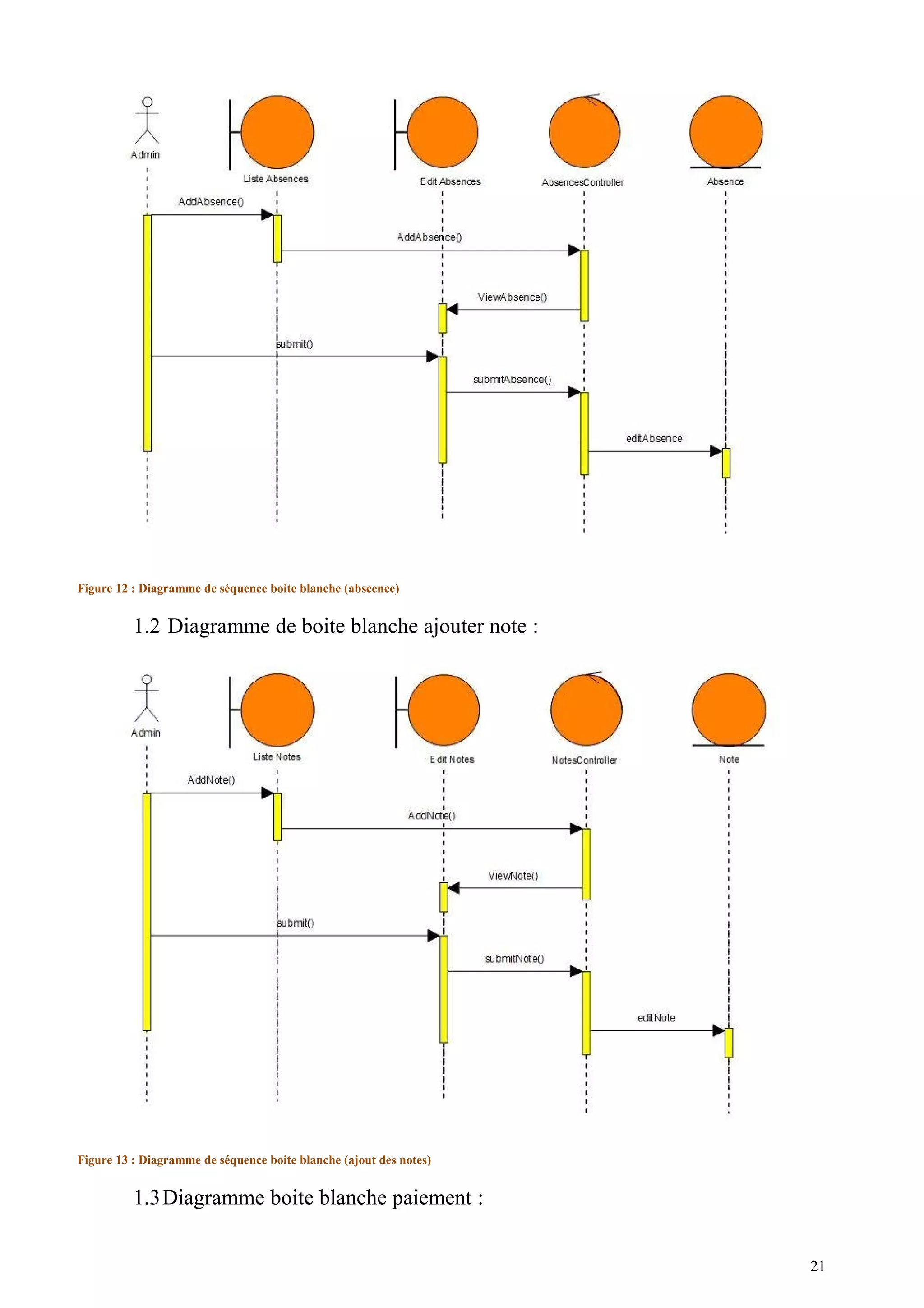 Admin

Liste Absences

Edit Absences

AbsencesController

Absence

AddAbsence()

AddAbsence()

ViewAbsence()

submit()

submitAbsence()

editAbsence

Figure 12 : Diagramme de séquence boite blanche (abscence)

1.2 Diagramme de boite blanche ajouter note :

Admin

Liste Notes

Edit Notes

NotesController

Note

AddNote()

AddNote()

ViewNote()

submit()

submitNote()

editNote

Figure 13 : Diagramme de séquence boite blanche (ajout des notes)

1.3 Diagramme boite blanche paiement :

21