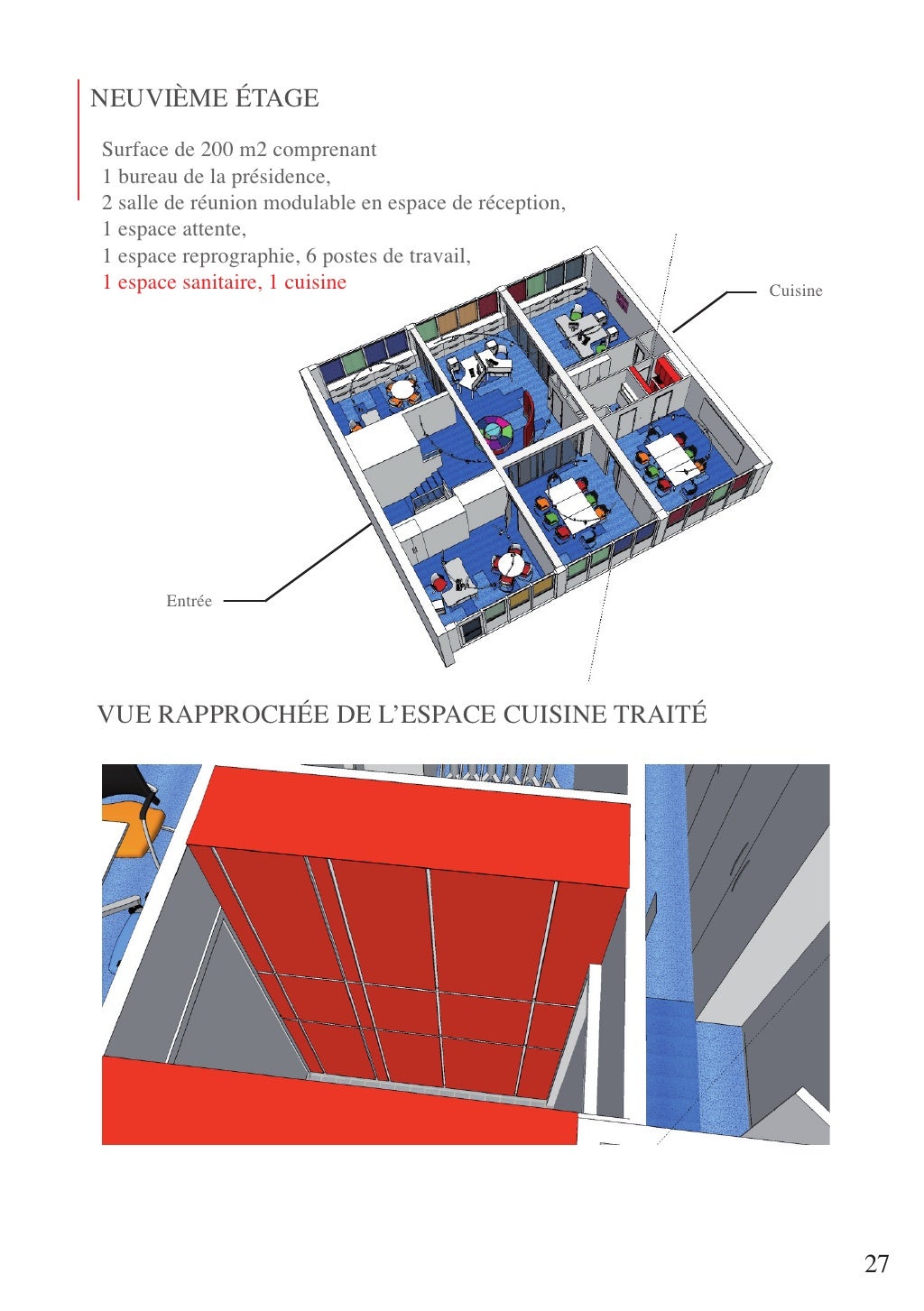 NEUVIÈME ÉTAGE

Surface de 200 m2 comprenant
1 bureau de la présidence,
2 salle de réunion modulable en espace de réception,
1 espace attente,
1 espace reprographie, 6 postes de travail,
1 espace sanitaire, 1 cuisine

Cuisine

Entrée

VUE RAPPROCHÉE DE L'ESPACE CUISINE TRAITÉ

27