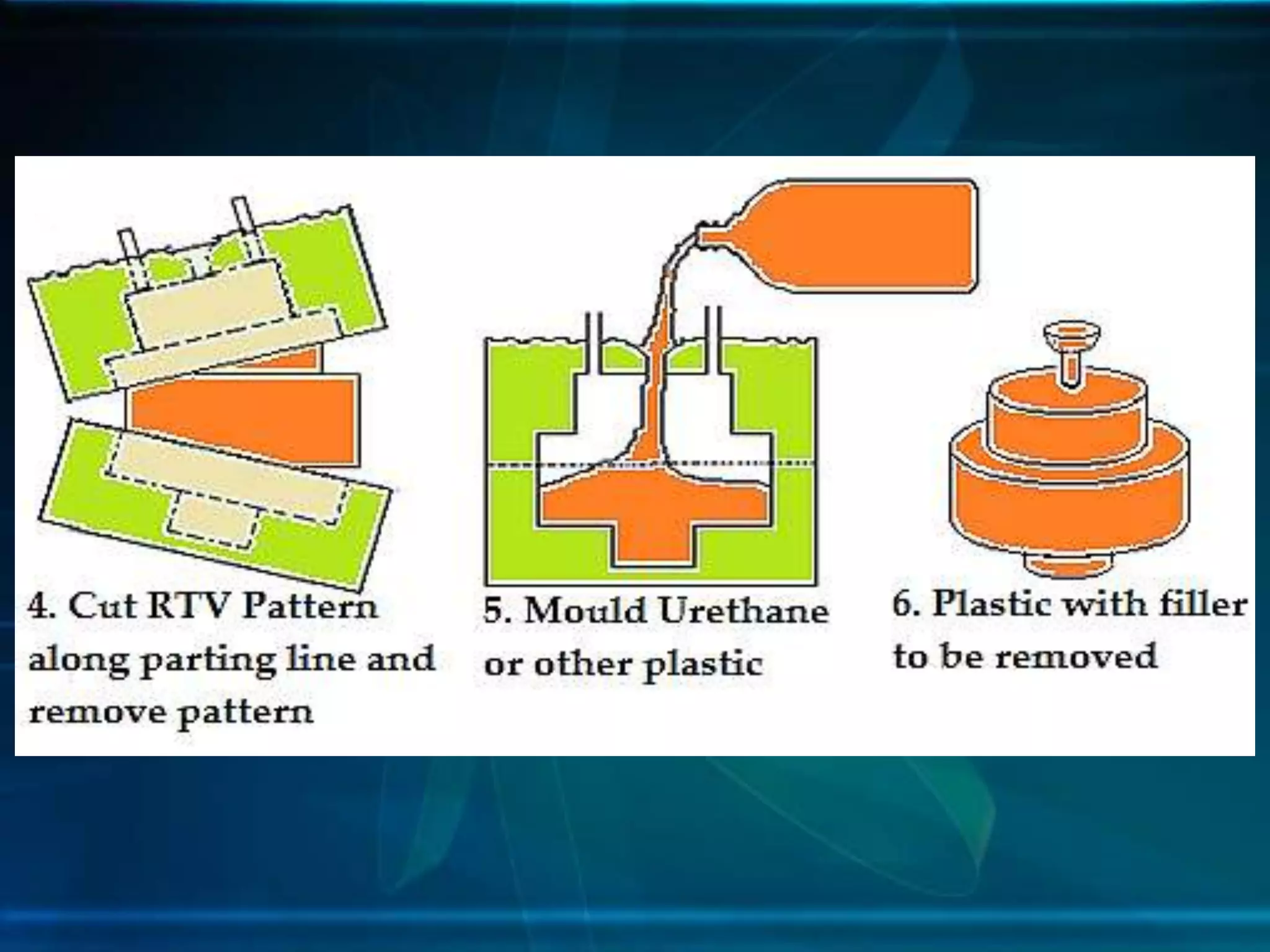 4. Cut RTV Pattern along parting line and remove pattern

5. Mould Urethane or other plastic

6. Plastic with filler to be removed