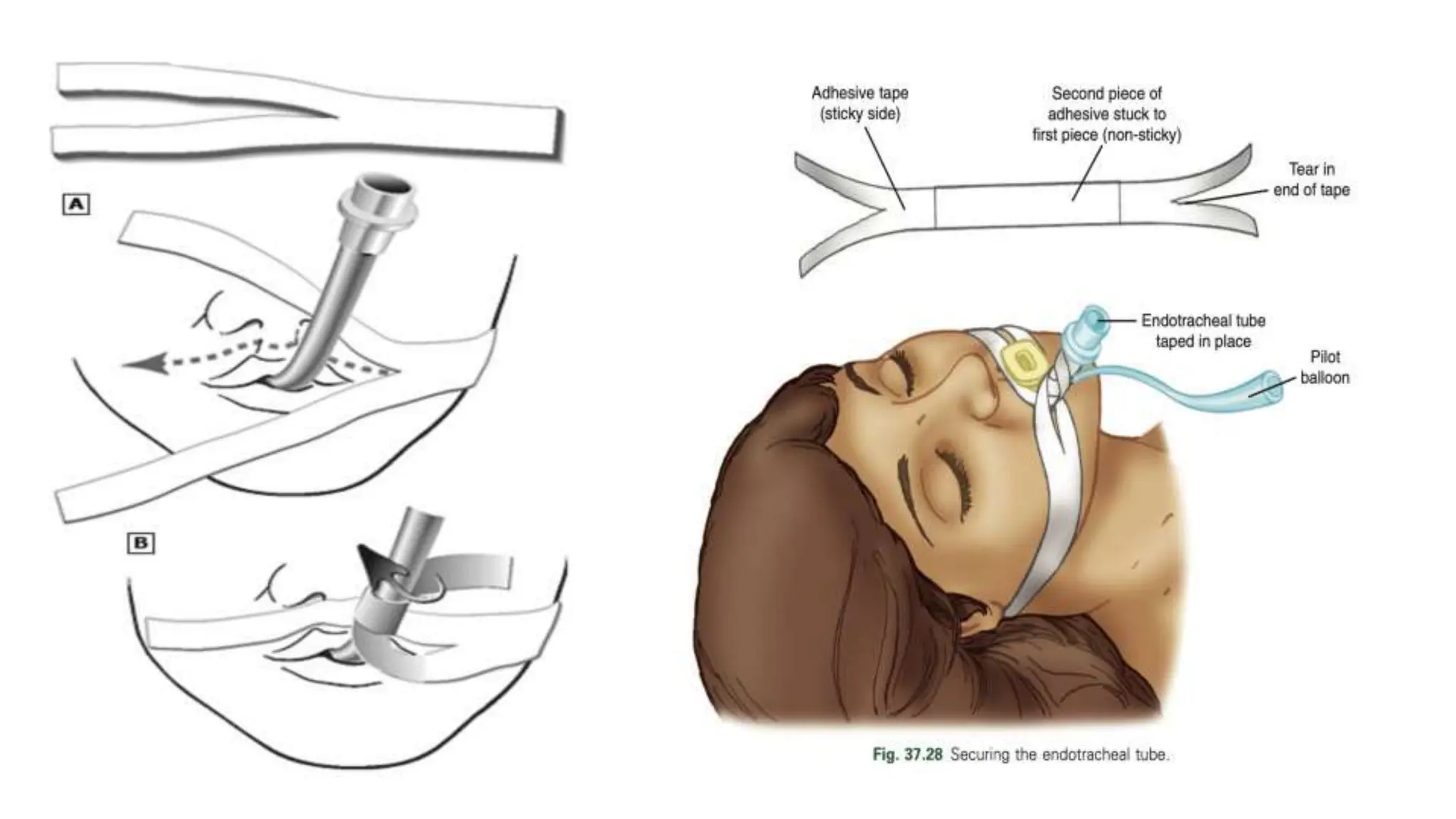 A

B

Adhesive tape (sticky side)

Second piece of adhesive stuck to first piece (non-sticky)

Tear in end of tape

Endotracheal tube taped in place

Pilot balloon

Fig. 37.28 Securing the endotracheal tube.