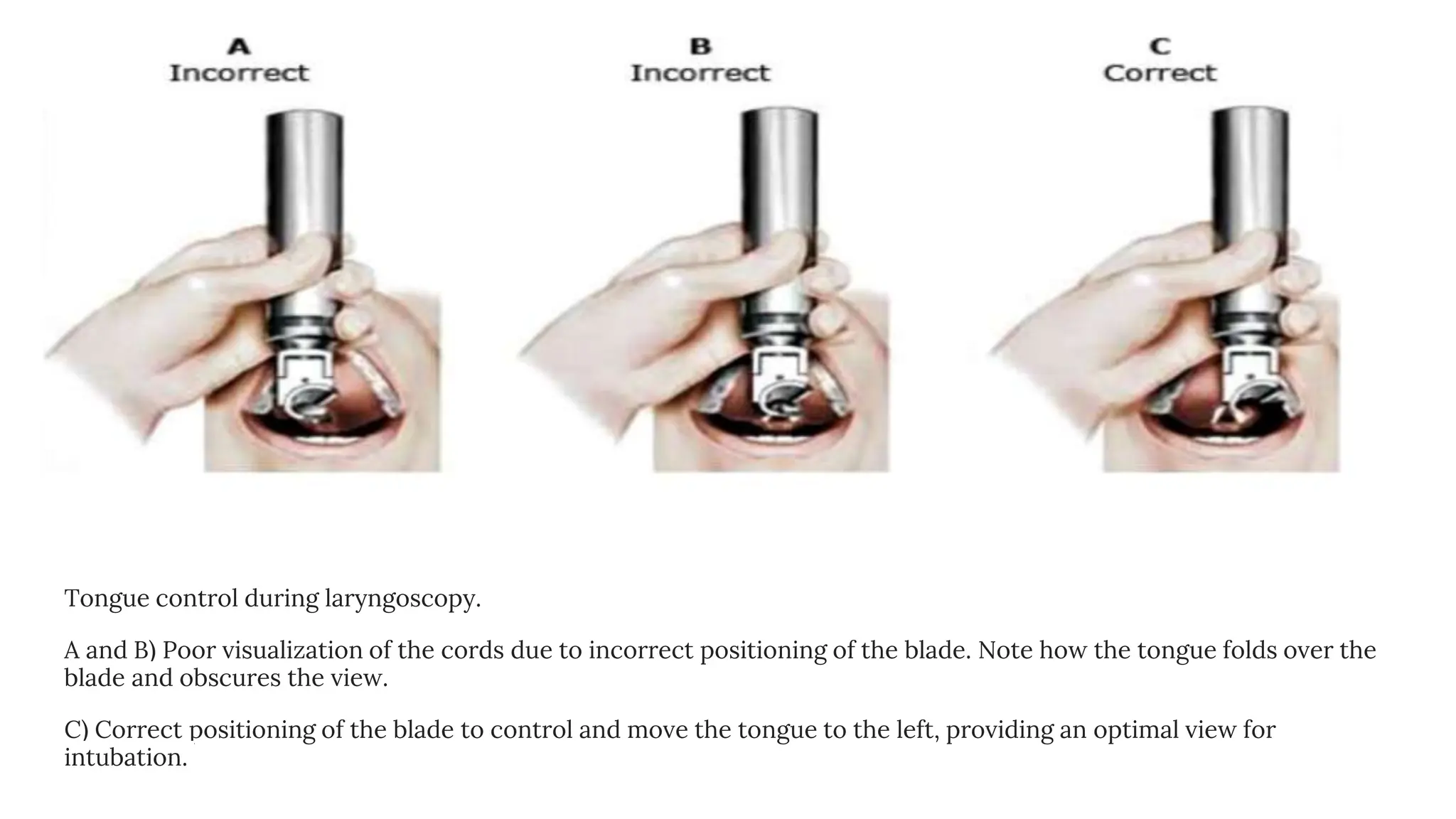 A
Incorrect

B
Incorrect

C
Correct

Tongue control during laryngoscopy.

A and B) Poor visualization of the cords due to incorrect positioning of the blade. Note how the tongue folds over the blade and obscures the view.

C) Correct positioning of the blade to control and move the tongue to the left, providing an optimal view for intubation.