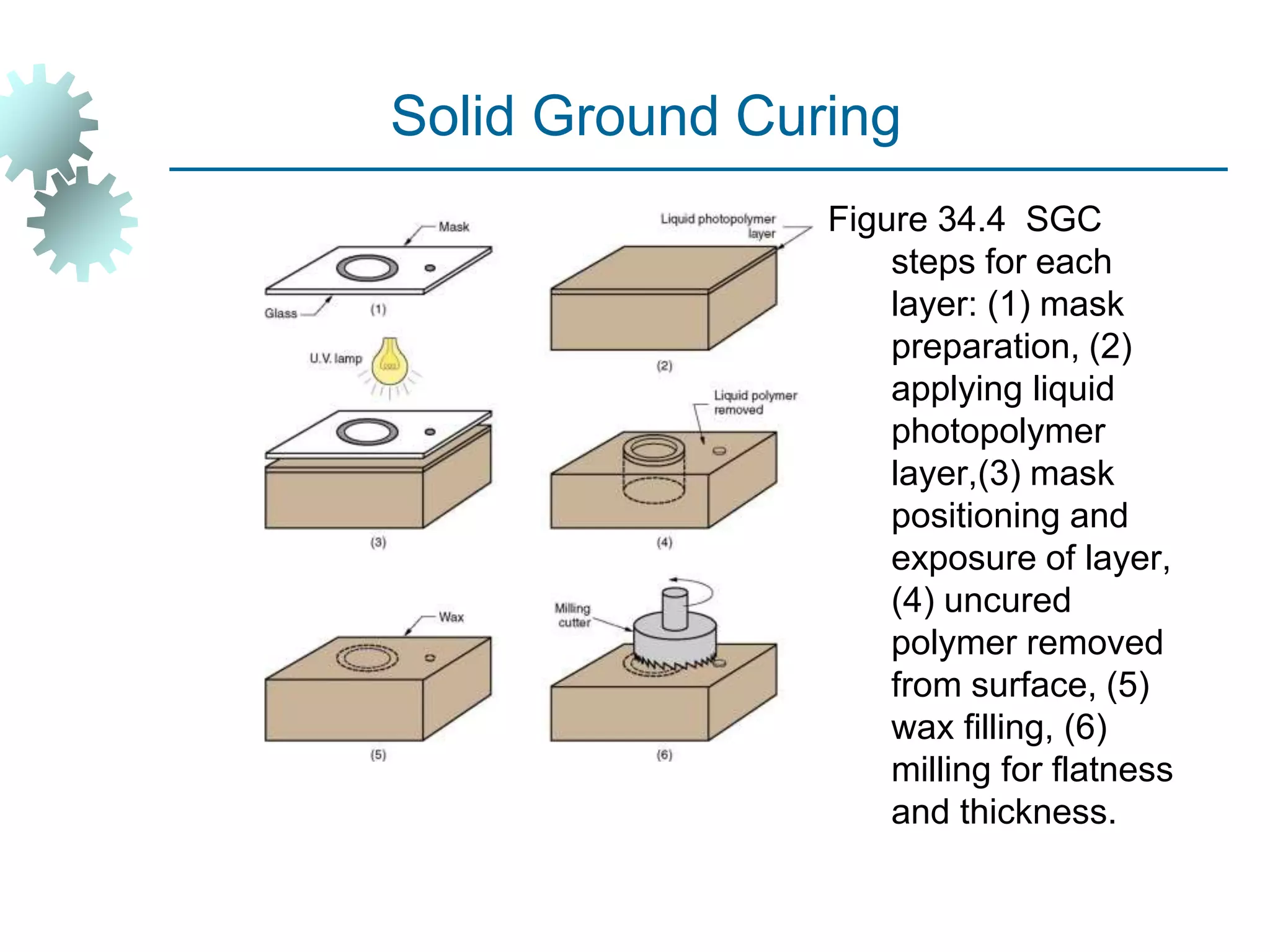 Solid Ground Curing

Mask

Glass

(1)

Liquid photopolymer layer

(2)

U.V. lamp

(3)

Liquid polymer removed

(4)

Wax

(5)

Milling cutter

(6)

Figure 34.4 SGC steps for each layer: (1) mask preparation, (2) applying liquid photopolymer layer,(3) mask positioning and exposure of layer, (4) uncured polymer removed from surface, (5) wax filling, (6) milling for flatness and thickness.