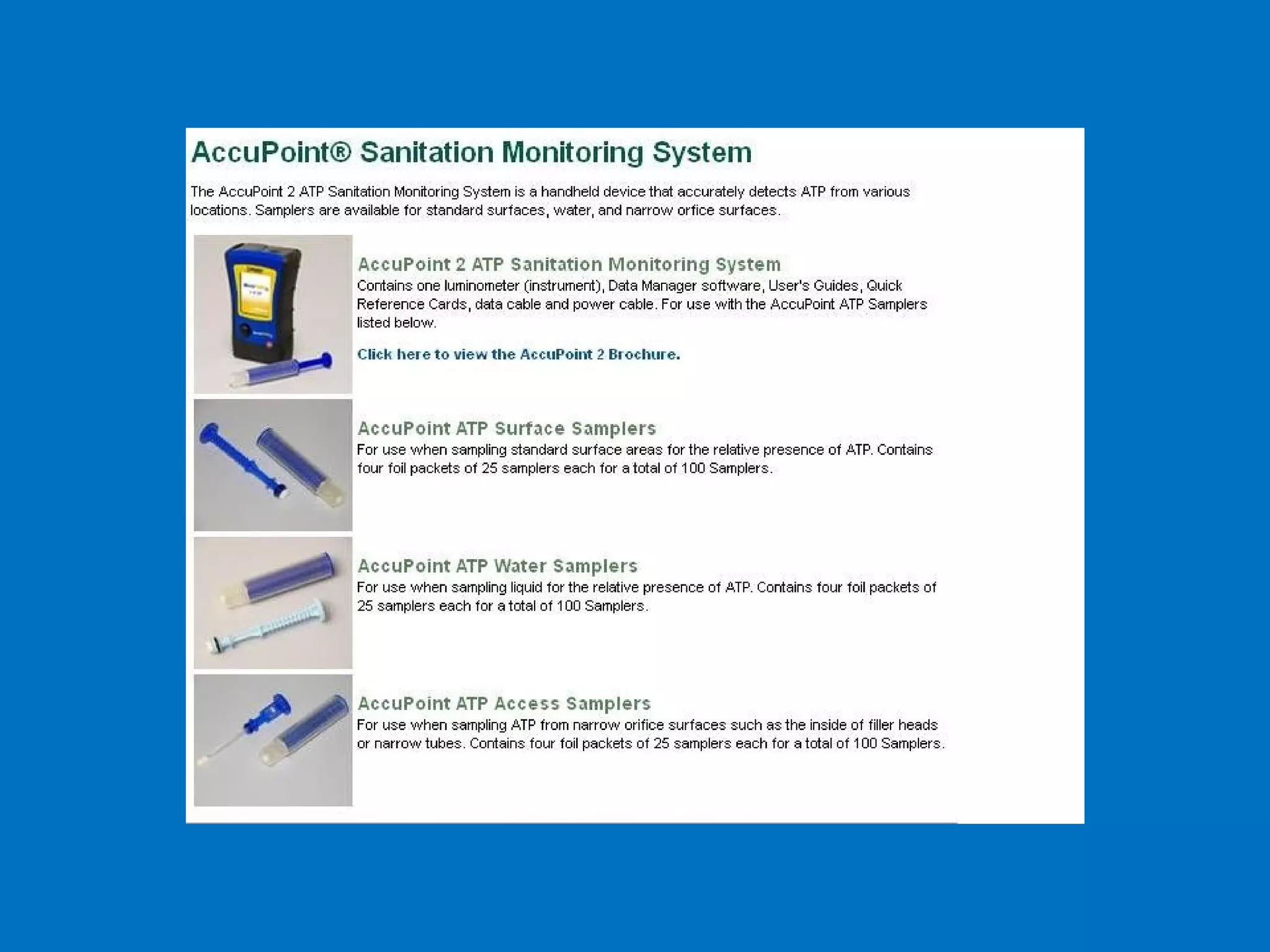 AccuPoint® Sanitation Monitoring System

The AccuPoint 2 ATP Sanitation Monitoring System is a handheld device that accurately detects ATP from various locations. Samplers are available for standard surfaces, water, and narrow orfice surfaces.

AccuPoint 2 ATP Sanitation Monitoring System
Contains one luminometer (instrument), Data Manager software, User's Guides, Quick Reference Cards, data cable and power cable. For use with the AccuPoint ATP Samplers listed below.

Click here to view the AccuPoint 2 Brochure.

AccuPoint ATP Surface Samplers
For use when sampling standard surface areas for the relative presence of ATP. Contains four foil packets of 25 samplers each for a total of 100 Samplers.

AccuPoint ATP Water Samplers
For use when sampling liquid for the relative presence of ATP. Contains four foil packets of 25 samplers each for a total of 100 Samplers.

AccuPoint ATP Access Samplers
For use when sampling ATP from narrow orifice surfaces such as the inside of filler heads or narrow tubes. Contains four foil packets of 25 samplers each for a total of 100 Samplers.