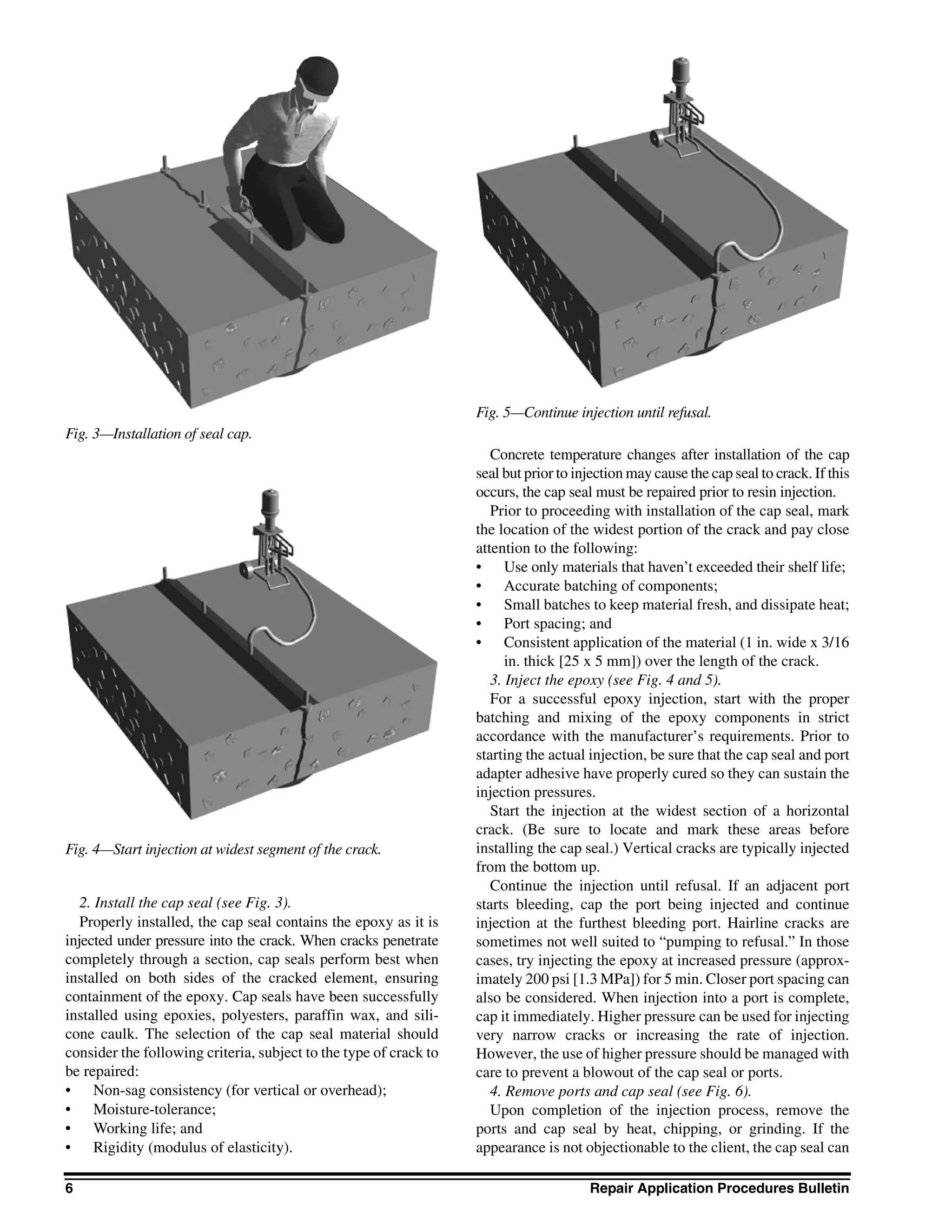 Fig. 3—Installation of seal cap.

Fig. 4—Start injection at widest segment of the crack.

2. Install the cap seal (see Fig. 3).

Properly installed, the cap seal contains the epoxy as it is injected under pressure into the crack. When cracks penetrate completely through a section, cap seals perform best when installed on both sides of the cracked element, ensuring containment of the epoxy. Cap seals have been successfully installed using epoxies, polyesters, paraffin wax, and silicone caulk. The selection of the cap seal material should consider the following criteria, subject to the type of crack to be repaired:
• Non-sag consistency (for vertical or overhead);
• Moisture-tolerance;
• Working life; and
• Rigidity (modulus of elasticity).

Fig. 5—Continue injection until refusal.

Concrete temperature changes after installation of the cap seal but prior to injection may cause the cap seal to crack. If this occurs, the cap seal must be repaired prior to resin injection.

Prior to proceeding with installation of the cap seal, mark the location of the widest portion of the crack and pay close attention to the following:
• Use only materials that haven't exceeded their shelf life;
• Accurate batching of components;
• Small batches to keep material fresh, and dissipate heat;
• Port spacing; and
• Consistent application of the material (1 in. wide x 3/16 in. thick [25 x 5 mm]) over the length of the crack.

3. Inject the epoxy (see Fig. 4 and 5).

For a successful epoxy injection, start with the proper batching and mixing of the epoxy components in strict accordance with the manufacturer's requirements. Prior to starting the actual injection, be sure that the cap seal and port adapter adhesive have properly cured so they can sustain the injection pressures.

Start the injection at the widest section of a horizontal crack. (Be sure to locate and mark these areas before installing the cap seal.) Vertical cracks are typically injected from the bottom up.

Continue the injection until refusal. If an adjacent port starts bleeding, cap the port being injected and continue injection at the furthest bleeding port. Hairline cracks are sometimes not well suited to "pumping to refusal." In those cases, try injecting the epoxy at increased pressure (approximately 200 psi [1.3 MPa]) for 5 min. Closer port spacing can also be considered. When injection into a port is complete, cap it immediately. Higher pressure can be used for injecting very narrow cracks or increasing the rate of injection. However, the use of higher pressure should be managed with care to prevent a blowout of the cap seal or ports.

4. Remove ports and cap seal (see Fig. 6).

Upon completion of the injection process, remove the ports and cap seal by heat, chipping, or grinding. If the appearance is not objectionable to the client, the cap seal can

6 Repair Application Procedures Bulletin