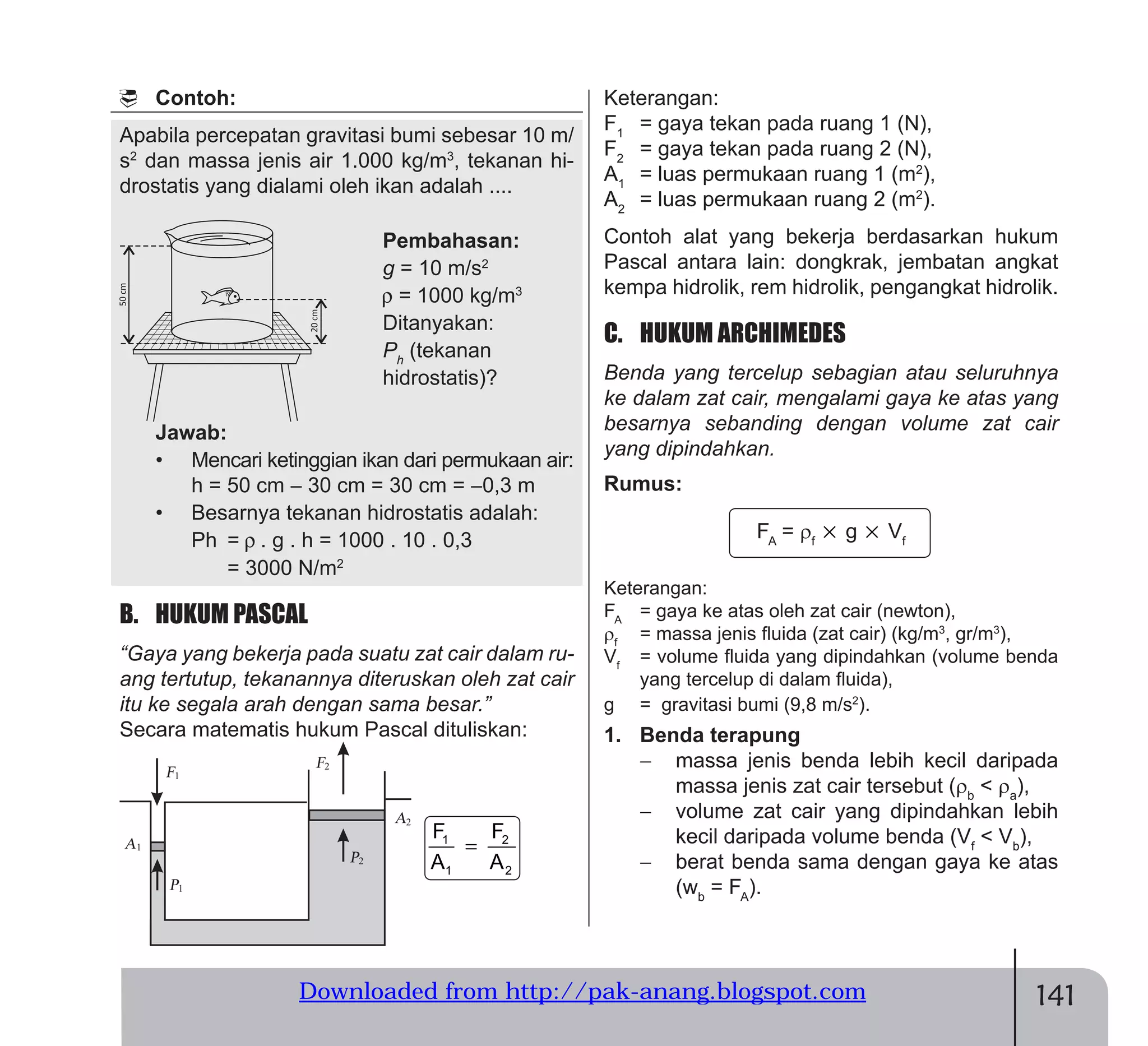 Contoh:

Apabila percepatan gravitasi bumi sebesar 10 m/$s^2$ dan massa jenis air 1.000 kg/$m^3$, tekanan hidrostatis yang dialami oleh ikan adalah ....

50 cm

20 cm

Pembahasan:
$g$ = 10 m/$s^2$
$\rho$ = 1000 kg/$m^3$
Ditanyakan:
$P_h$ (tekanan hidrostatis)?

Jawab:
• Mencari ketinggian ikan dari permukaan air:
h = 50 cm – 30 cm = 30 cm = –0,3 m
• Besarnya tekanan hidrostatis adalah:
Ph = $\rho$ . g . h = 1000 . 10 . 0,3
= 3000 N/$m^2$

B. HUKUM PASCAL

“Gaya yang bekerja pada suatu zat cair dalam ruang tertutup, tekanannya diteruskan oleh zat cair itu ke segala arah dengan sama besar.”
Secara matematis hukum Pascal dituliskan:

$F_1$ $F_2$ $A_1$ $A_2$ $P_1$ $P_2$

$\frac{F_1}{A_1} = \frac{F_2}{A_2}$

Keterangan:
$F_1$ = gaya tekan pada ruang 1 (N),
$F_2$ = gaya tekan pada ruang 2 (N),
$A_1$ = luas permukaan ruang 1 ($m^2$),
$A_2$ = luas permukaan ruang 2 ($m^2$).

Contoh alat yang bekerja berdasarkan hukum Pascal antara lain: dongkrak, jembatan angkat kempa hidrolik, rem hidrolik, pengangkat hidrolik.

C. HUKUM ARCHIMEDES

Benda yang tercelup sebagian atau seluruhnya ke dalam zat cair, mengalami gaya ke atas yang besarnya sebanding dengan volume zat cair yang dipindahkan.

Rumus:

$F_A = \rho_f \times g \times V_f$

Keterangan:
$F_A$ = gaya ke atas oleh zat cair (newton),
$\rho_f$ = massa jenis fluida (zat cair) (kg/$m^3$, gr/$m^3$),
$V_f$ = volume fluida yang dipindahkan (volume benda yang tercelup di dalam fluida),
g = gravitasi bumi (9,8 m/$s^2$).

1. Benda terapung
– massa jenis benda lebih kecil daripada massa jenis zat cair tersebut ($\rho_b < \rho_a$),
– volume zat cair yang dipindahkan lebih kecil daripada volume benda ($V_f < V_b$),
– berat benda sama dengan gaya ke atas ($w_b = F_A$).

Downloaded from http://pak-anang.blogspot.com

141