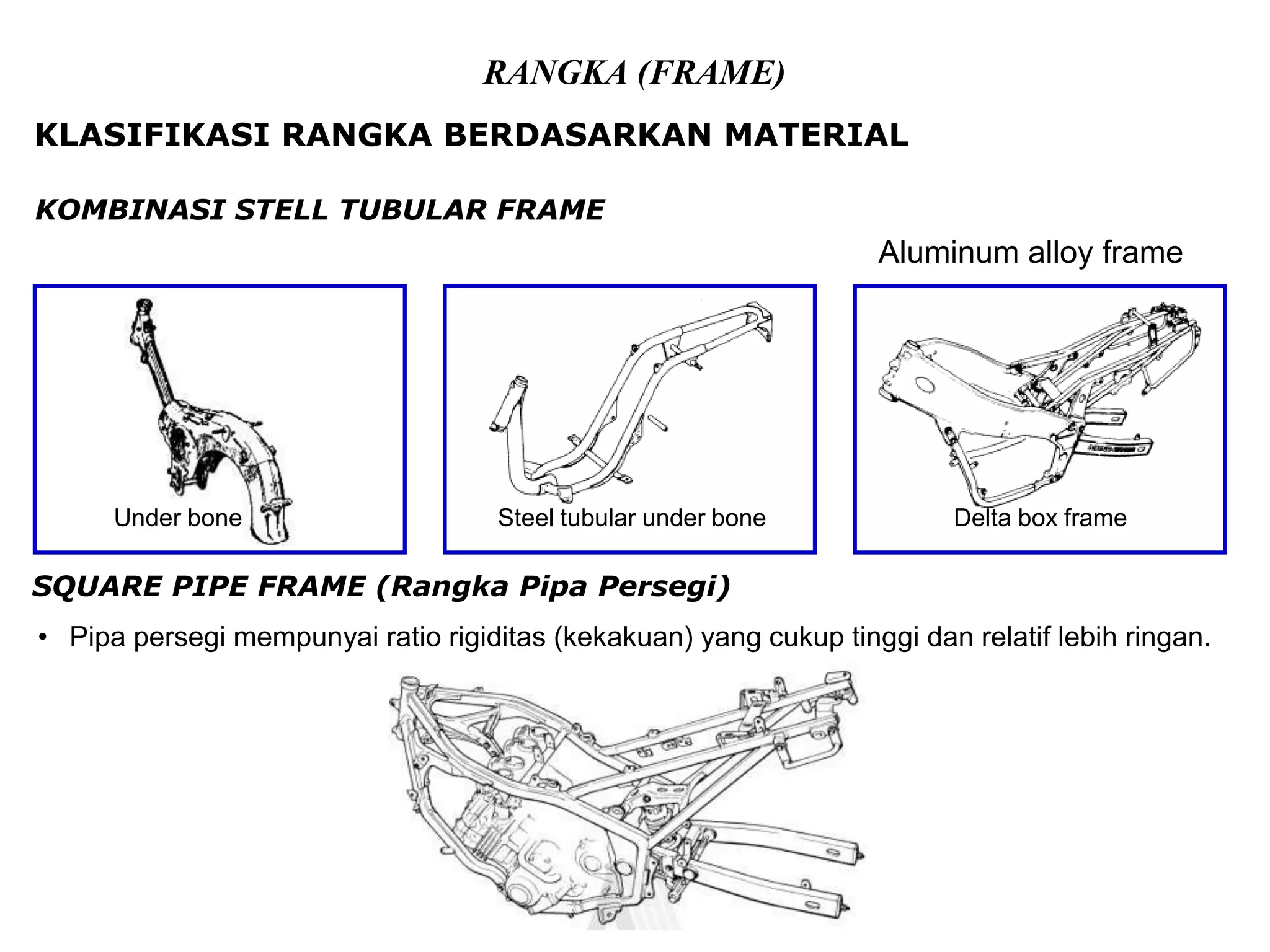 RANGKA (FRAME)

KLASIFIKASI RANGKA BERDASARKAN MATERIAL

KOMBINASI STELL TUBULAR FRAME

Aluminum alloy frame

Under bone

Steel tubular under bone

Delta box frame

SQUARE PIPE FRAME (Rangka Pipa Persegi)

• Pipa persegi mempunyai ratio rigiditas (kekakuan) yang cukup tinggi dan relatif lebih ringan.