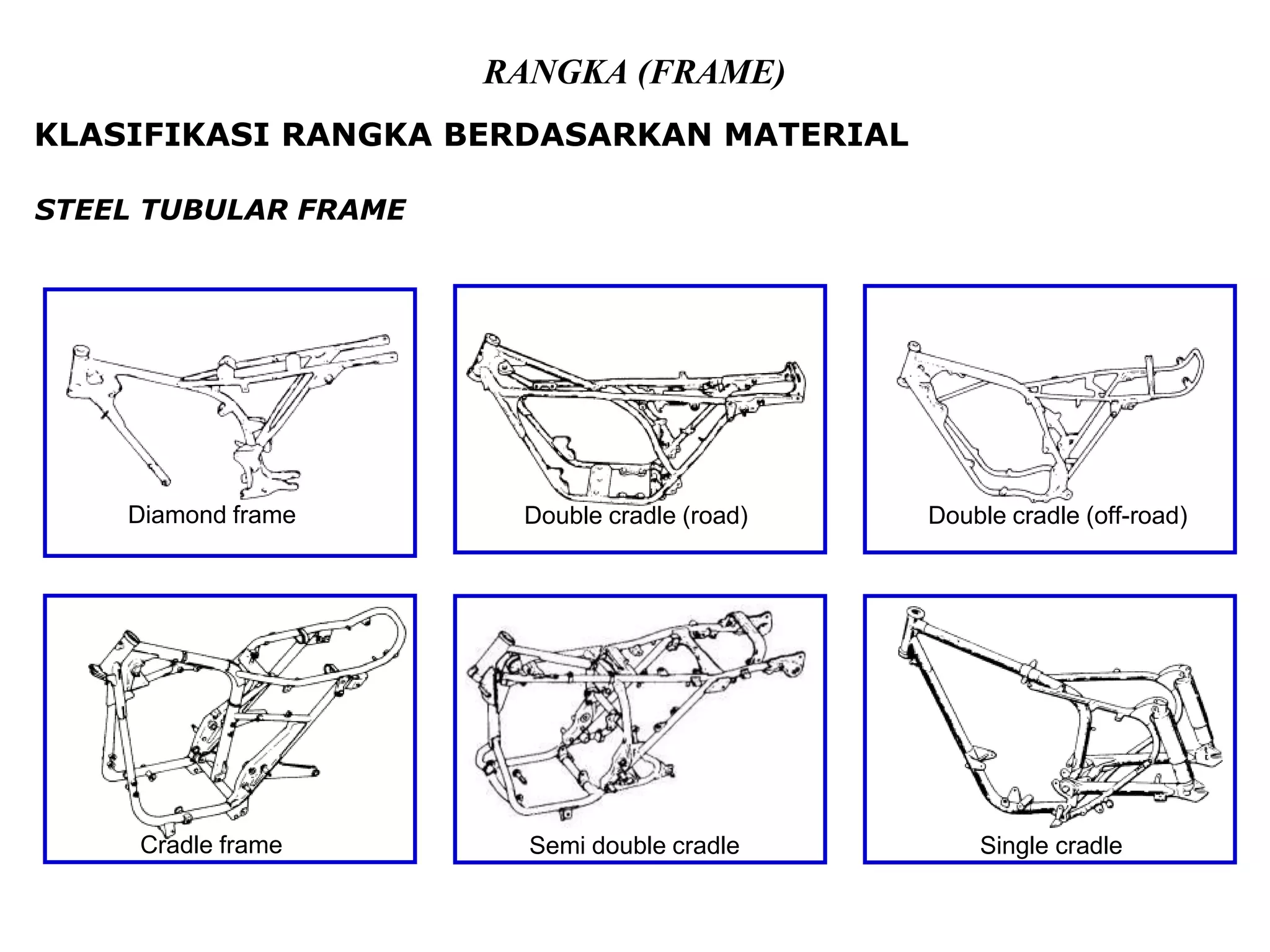 RANGKA (FRAME)

KLASIFIKASI RANGKA BERDASARKAN MATERIAL

STEEL TUBULAR FRAME

Diamond frame

Double cradle (road)

Double cradle (off-road)

Cradle frame

Semi double cradle

Single cradle