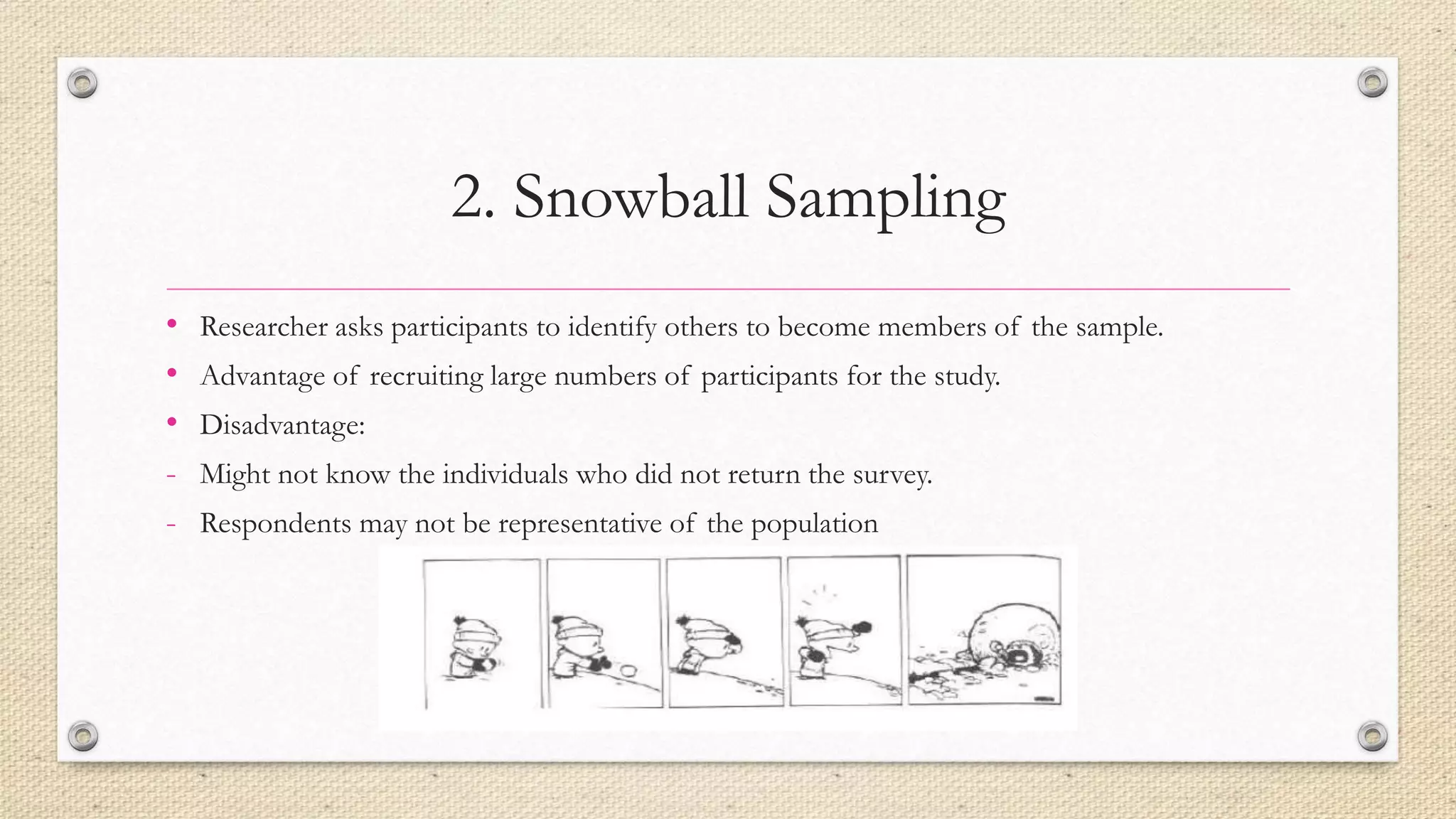 2. Snowball Sampling

• Researcher asks participants to identify others to become members of the sample.
• Advantage of recruiting large numbers of participants for the study.
• Disadvantage:
- Might not know the individuals who did not return the survey.
- Respondents may not be representative of the population