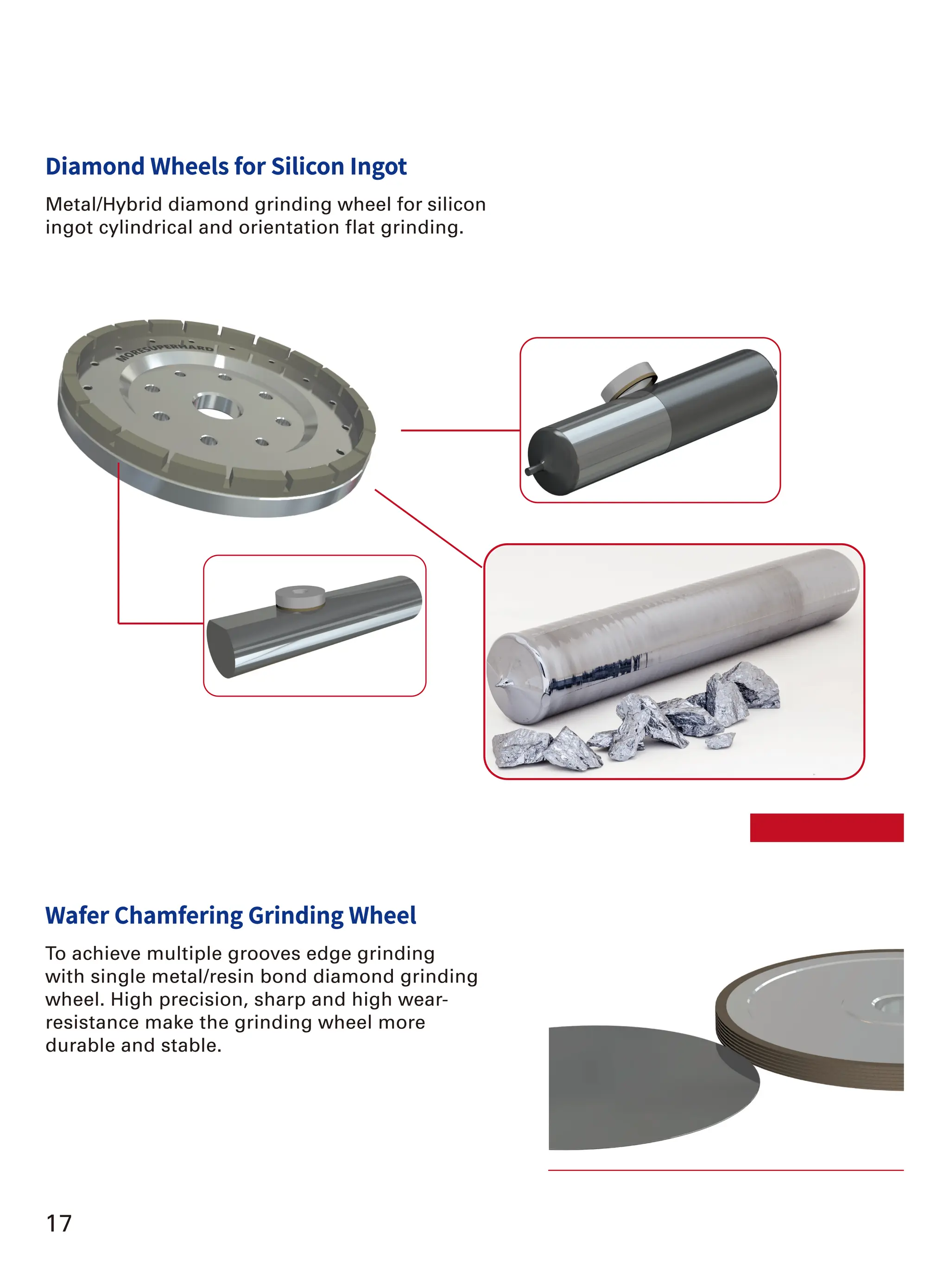 Diamond Wheels for Silicon Ingot

Metal/Hybrid diamond grinding wheel for silicon ingot cylindrical and orientation flat grinding.

MORESUPERHARD

Wafer Chamfering Grinding Wheel

To achieve multiple grooves edge grinding with single metal/resin bond diamond grinding wheel. High precision, sharp and high wear-resistance make the grinding wheel more durable and stable.

17