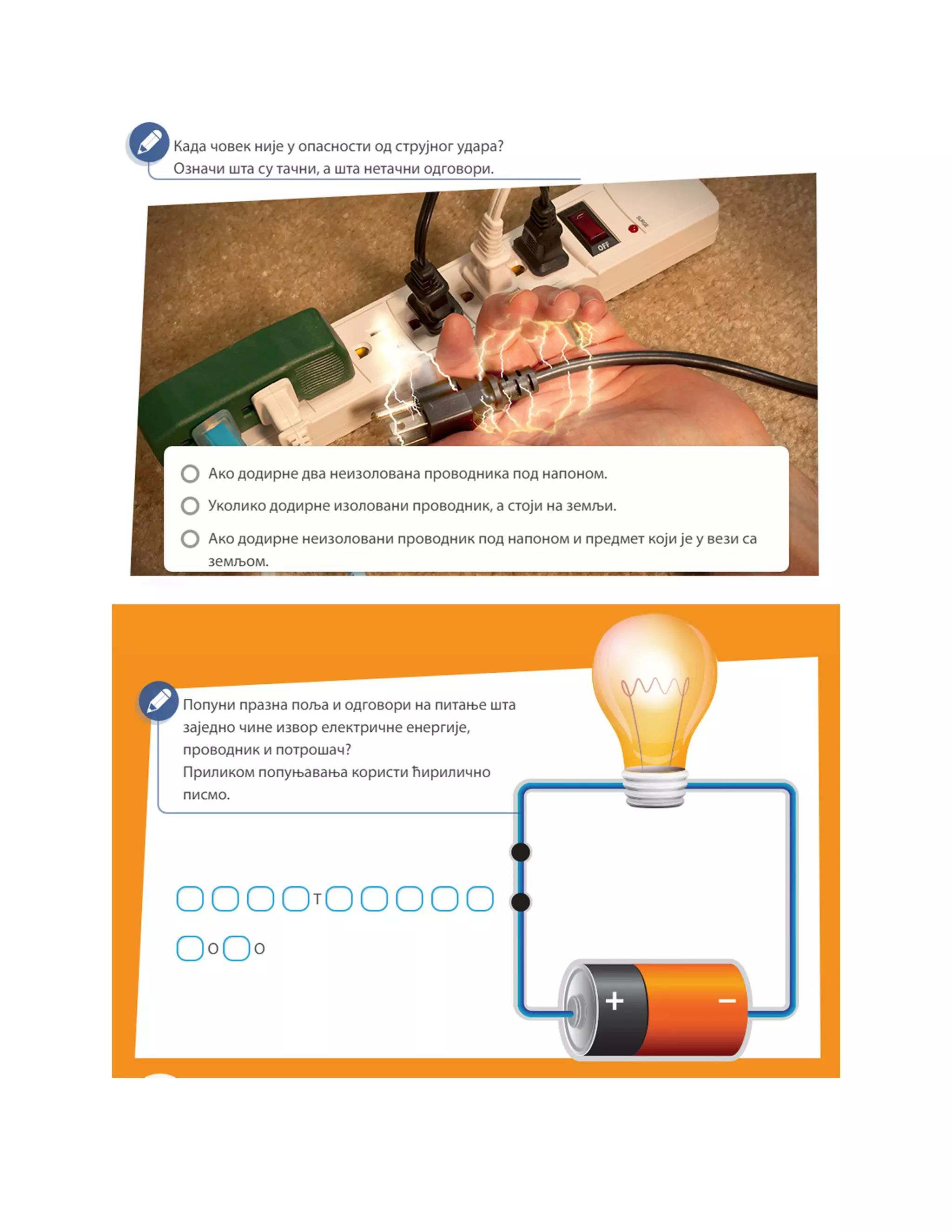 Када човек није у опасности од струјног удара?
Означи шта су тачни, а шта нетачни одговори.

SURGE

OFF

Ако додирне два неизолована проводника под напоном.

Уколико додирне изоловани проводник, а стоји на земљи.

Ако додирне неизоловани проводник под напоном и предмет који је у вези са земљом.

Попуни празна поља и одговори на питање шта заједно чине извор електричне енергије, проводник и потрошач?
Приликом попуњавања користи ћирилично писмо.

Т

О О

+

−