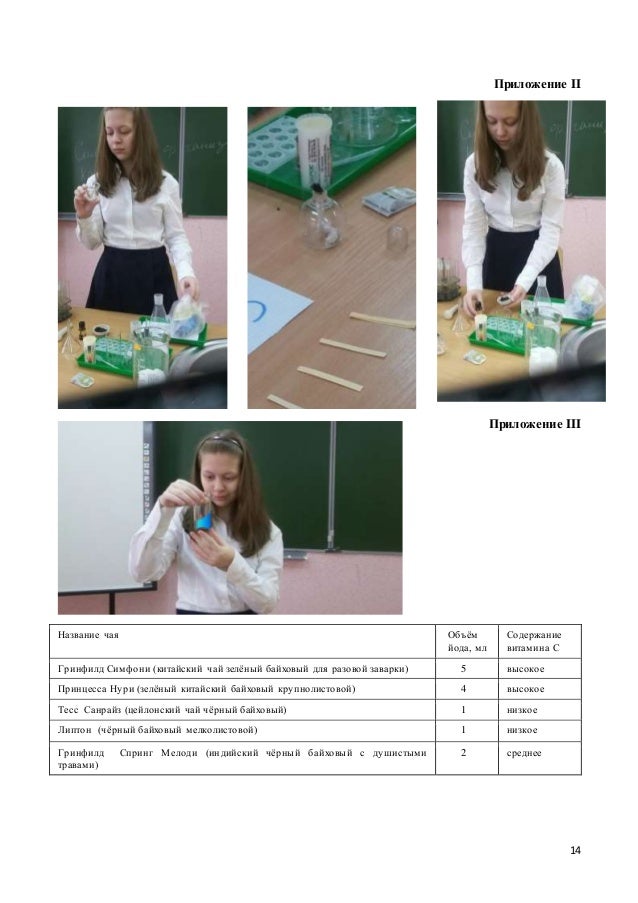 Приложение II

Приложение III

| Название чая | Объём йода, мл | Содержание витамина С |
|---|---|---|
| Гринфилд Симфони (китайский чай зелёный байховый для разовой заварки) | 5 | высокое |
| Принцесса Нури (зелёный китайский байховый крупнолистовой) | 4 | высокое |
| Тесс Санрайз (цейлонский чай чёрный байховый) | 1 | низкое |
| Липтон (чёрный байховый мелколистовой) | 1 | низкое |
| Гринфилд Спринг Мелоди (индийский чёрный байховый с душистыми травами) | 2 | среднее |

14