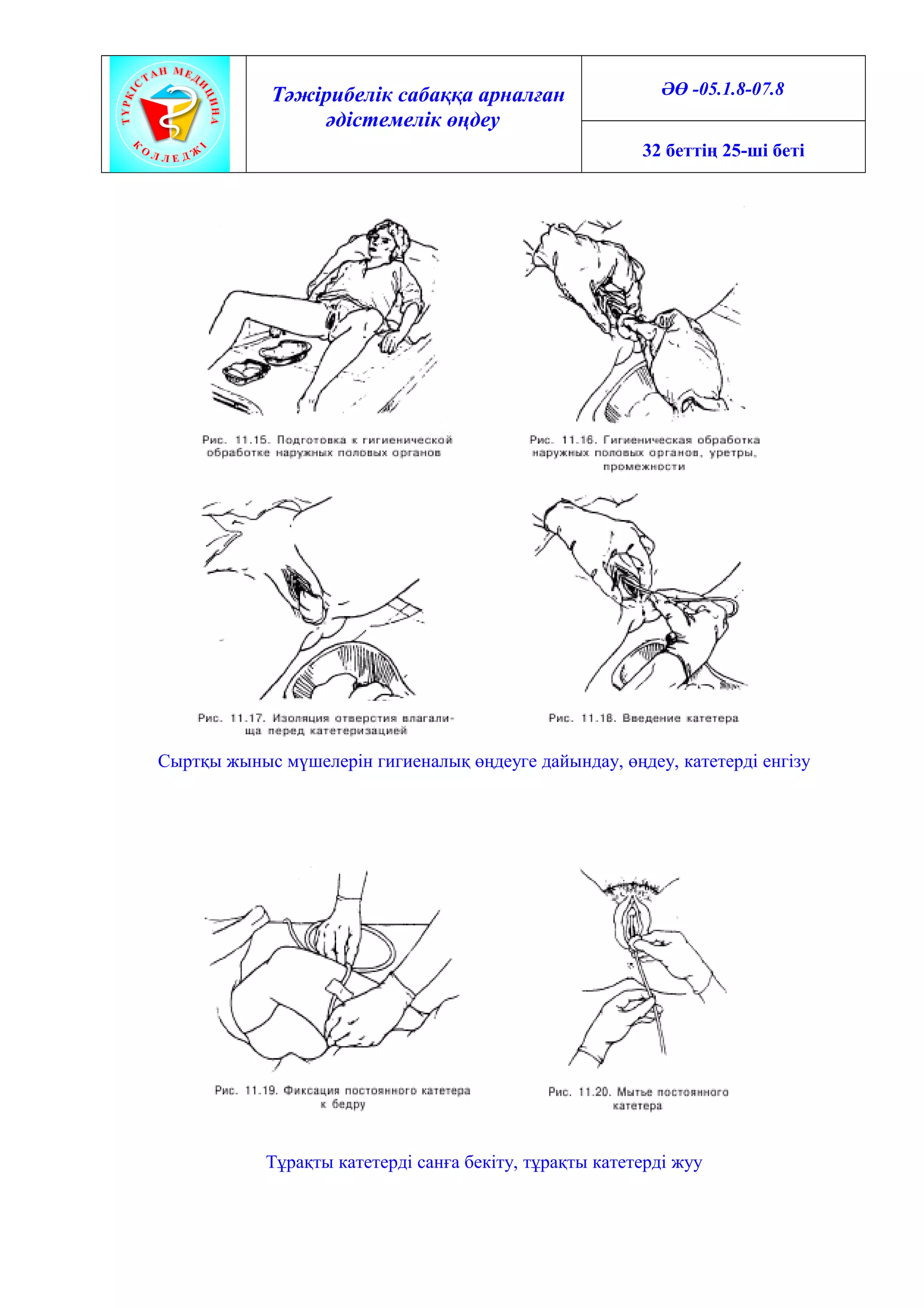 ТҮРКІСТАН МЕДИЦИНА КОЛЛЕДЖІ

Тәжірибелік сабаққа арналған әдістемелік өңдеу

ӘӨ -05.1.8-07.8

32 беттің 25-ші беті

Рис. 11.15. Подготовка к гигиенической обработке наружных половых органов

Рис. 11.16. Гигиеническая обработка наружных половых органов, уретры, промежности

Рис. 11.17. Изоляция отверстия влагалища перед катетеризацией

Рис. 11.18. Введение катетера

Сыртқы жыныс мүшелерін гигиеналық өңдеуге дайындау, өңдеу, катетерді енгізу

Рис. 11.19. Фиксация постоянного катетера к бедру

Рис. 11.20. Мытье постоянного катетера

Тұрақты катетерді санға бекіту, тұрақты катетерді жуу