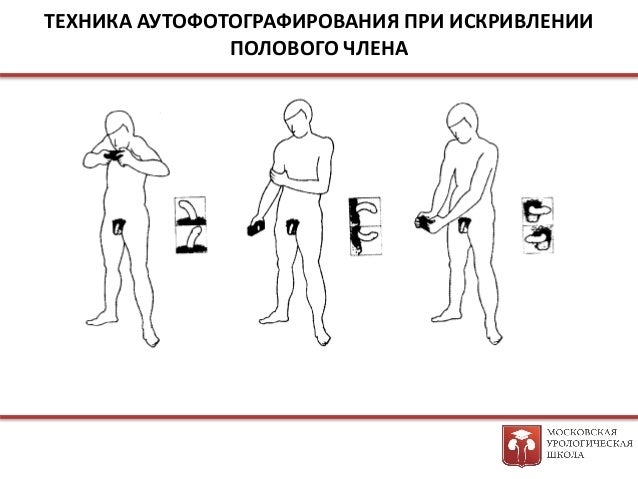 ТЕХНИКА АУТОФОТОГРАФИРОВАНИЯ ПРИ ИСКРИВЛЕНИИ ПОЛОВОГО ЧЛЕНА

МОСКОВСКАЯ УРОЛОГИЧЕСКАЯ ШКОЛА