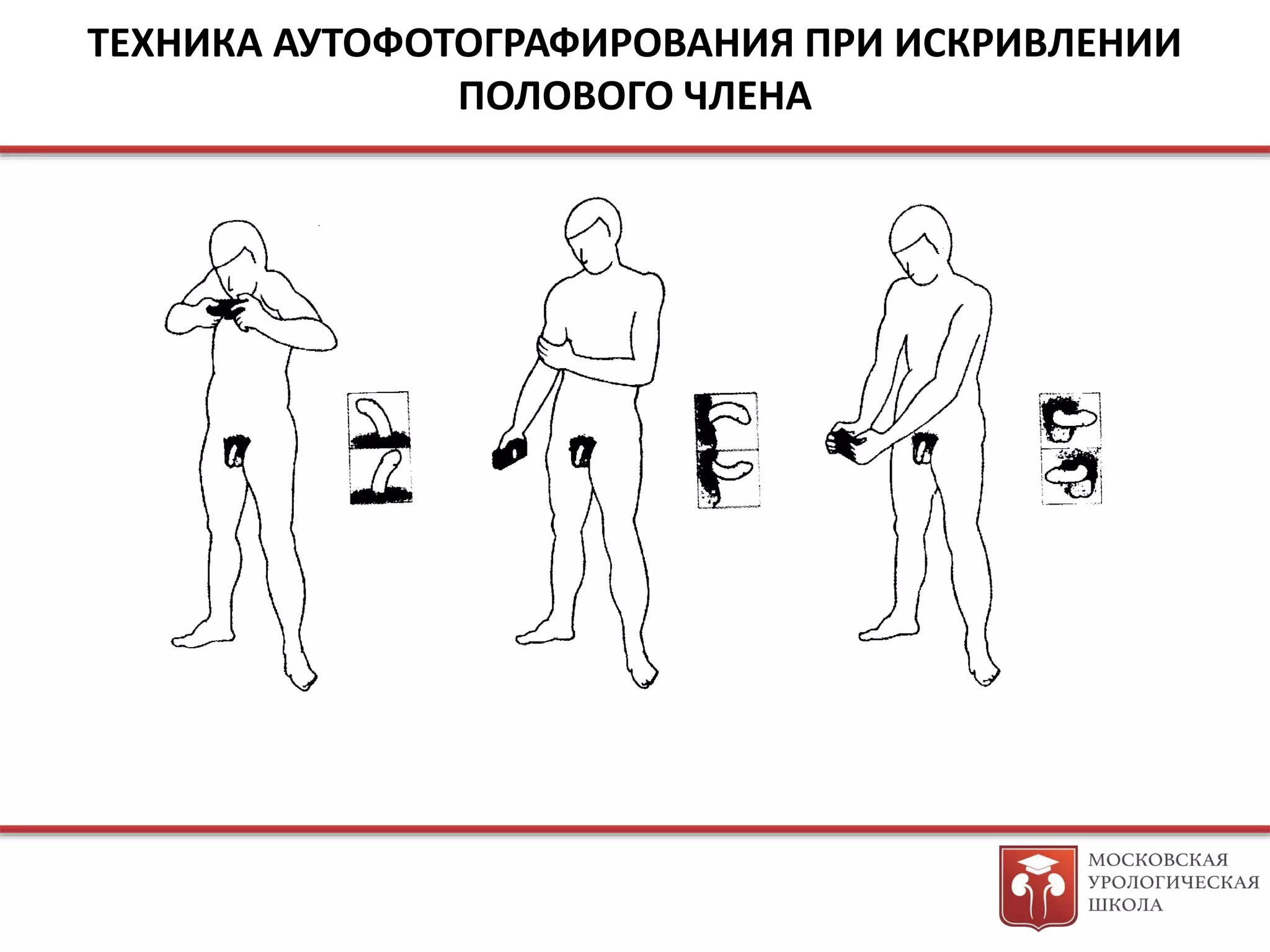 ТЕХНИКА АУТОФОТОГРАФИРОВАНИЯ ПРИ ИСКРИВЛЕНИИ ПОЛОВОГО ЧЛЕНА

МОСКОВСКАЯ
УРОЛОГИЧЕСКАЯ
ШКОЛА