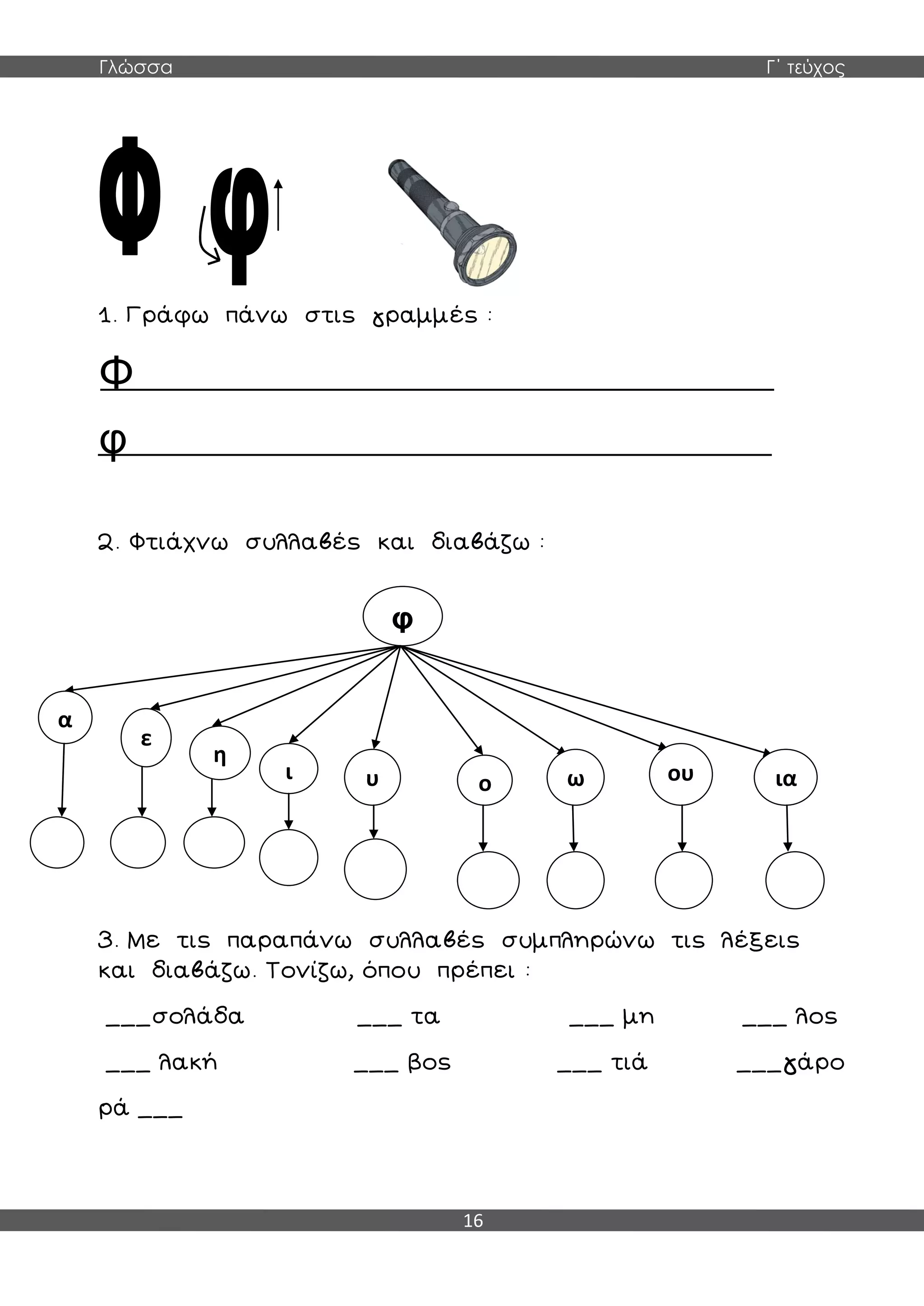 Γλώσσα Γ΄ τεύχος

Φ φ

1. Γράφω πάνω στις γραμμές :

Φ

φ

2. Φτιάχνω συλλαβές και διαβάζω :

φ

α ε η ι υ ο ω ου ια

3. Με τις παραπάνω συλλαβές συμπληρώνω τις λέξεις και διαβάζω. Τονίζω, όπου πρέπει :

___σολάδα ___ τα ___ μη ___ λος

___ λακή ___ βος ___ τιά ___γάρο

ρά ___

16