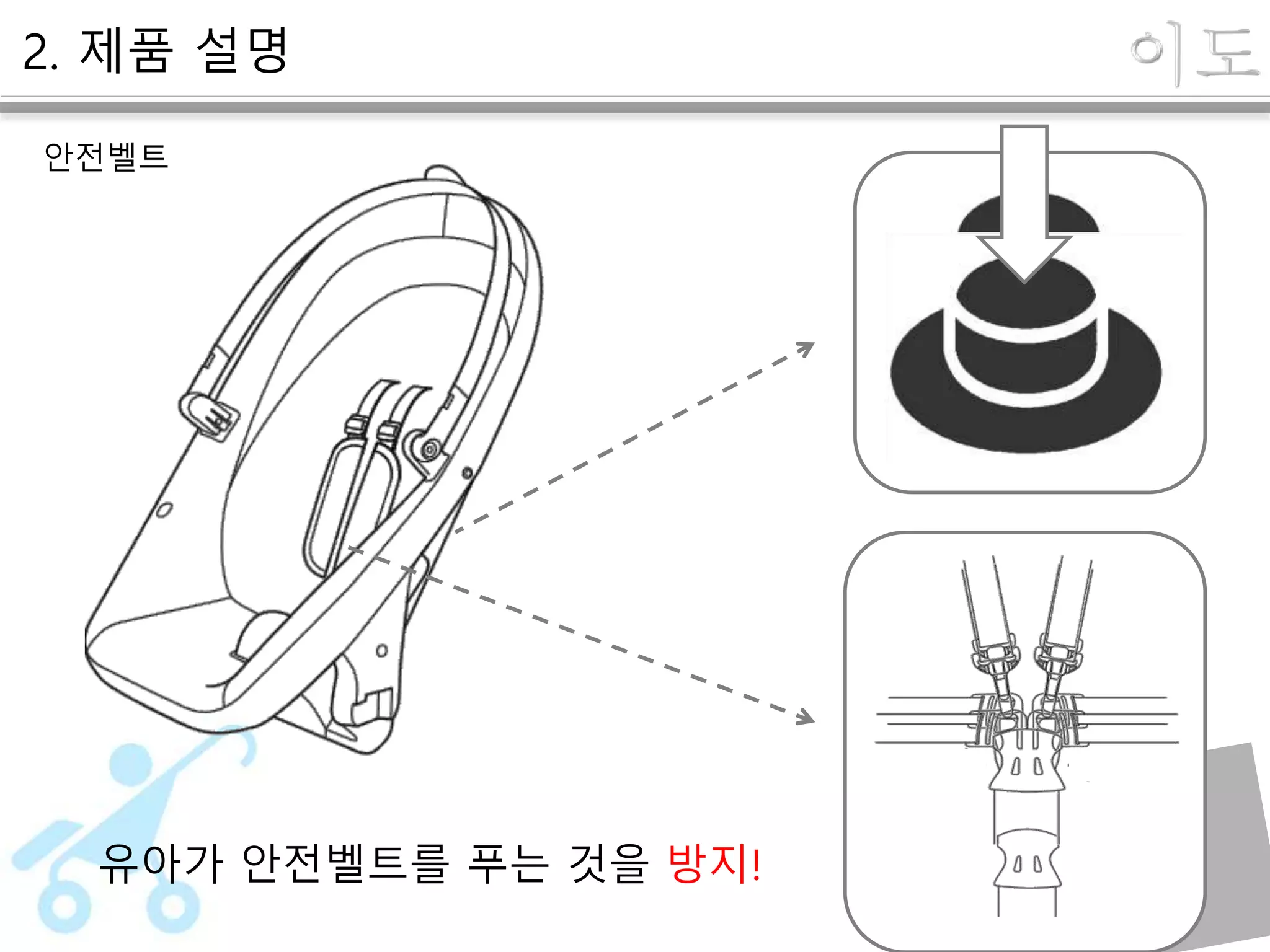 2. 제품 설명

이도

안전벨트

유아가 안전벨트를 푸는 것을 방지!