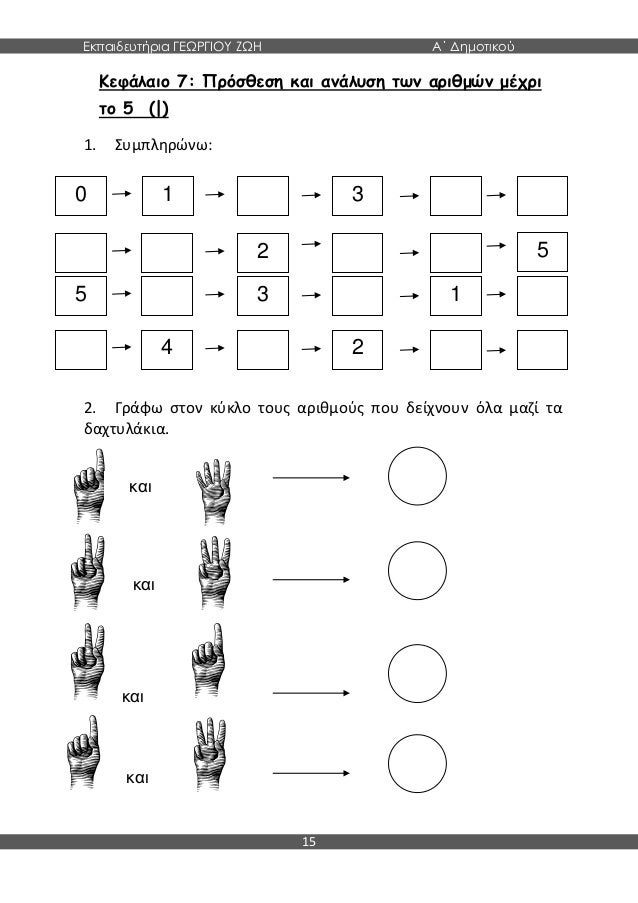 Εκπαιδευτήρια ΓΕΩΡΓΙΟΥ ΖΩΗ Α΄ Δημοτικού

Κεφάλαιο 7: Πρόσθεση και ανάλυση των αριθμών μέχρι το 5 (Ι)

1. Συμπληρώνω:

0 → 1 → → 3 → →

→ → 2 → → → 5

5 → → 3 → → 1 →

→ 4 → → 2 → →

2. Γράφω στον κύκλο τους αριθμούς που δείχνουν όλα μαζί τα δαχτυλάκια.

και

και

και

και

15