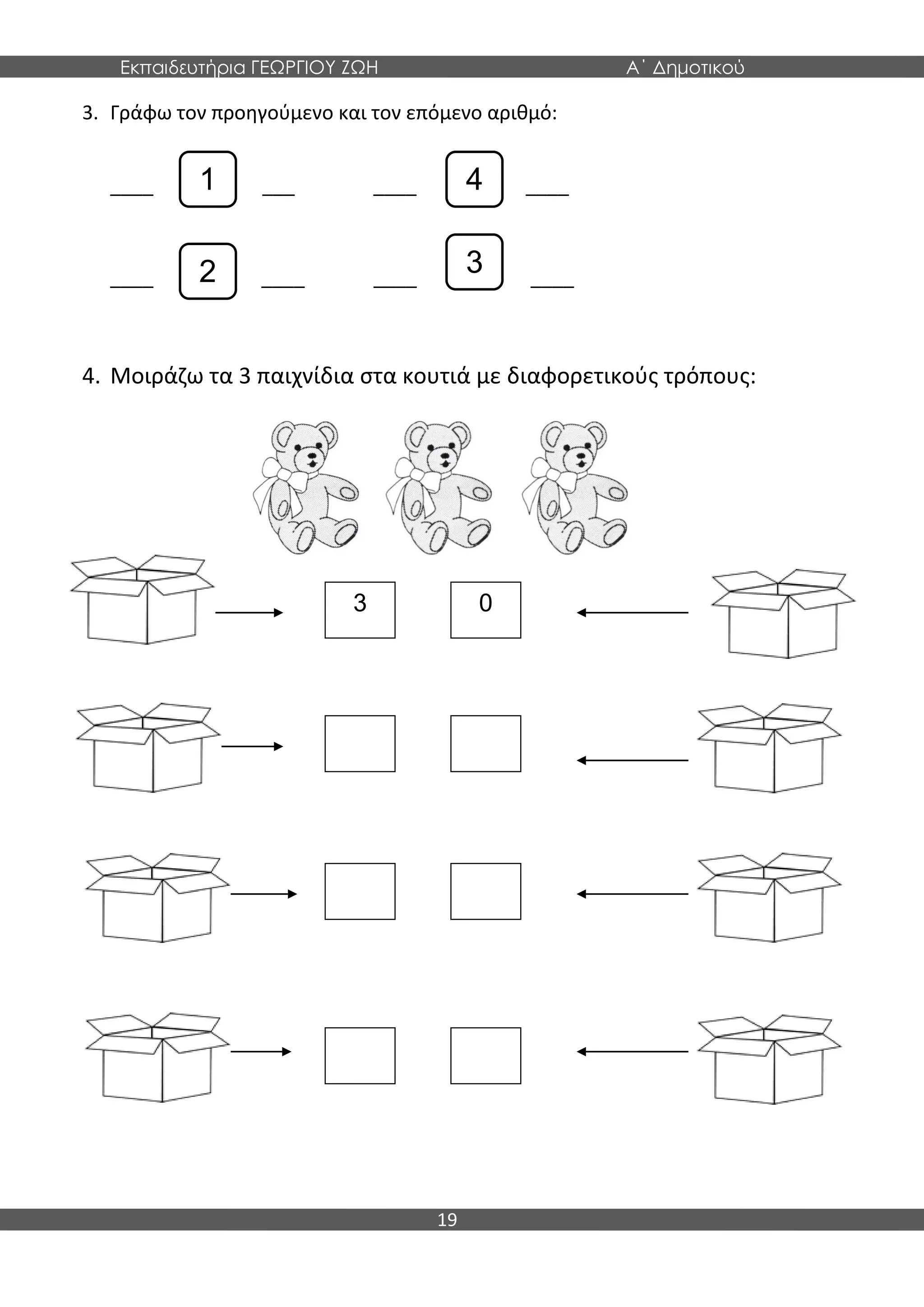 Εκπαιδευτήρια ΓΕΩΡΓΙΟΥ ΖΩΗ Α΄ Δημοτικού

3. Γράφω τον προηγούμενο και τον επόμενο αριθμό:

___ 1 ___ ___ 4 ___

___ 2 ___ ___ 3 ___

4. Μοιράζω τα 3 παιχνίδια στα κουτιά με διαφορετικούς τρόπους:

3 0

19