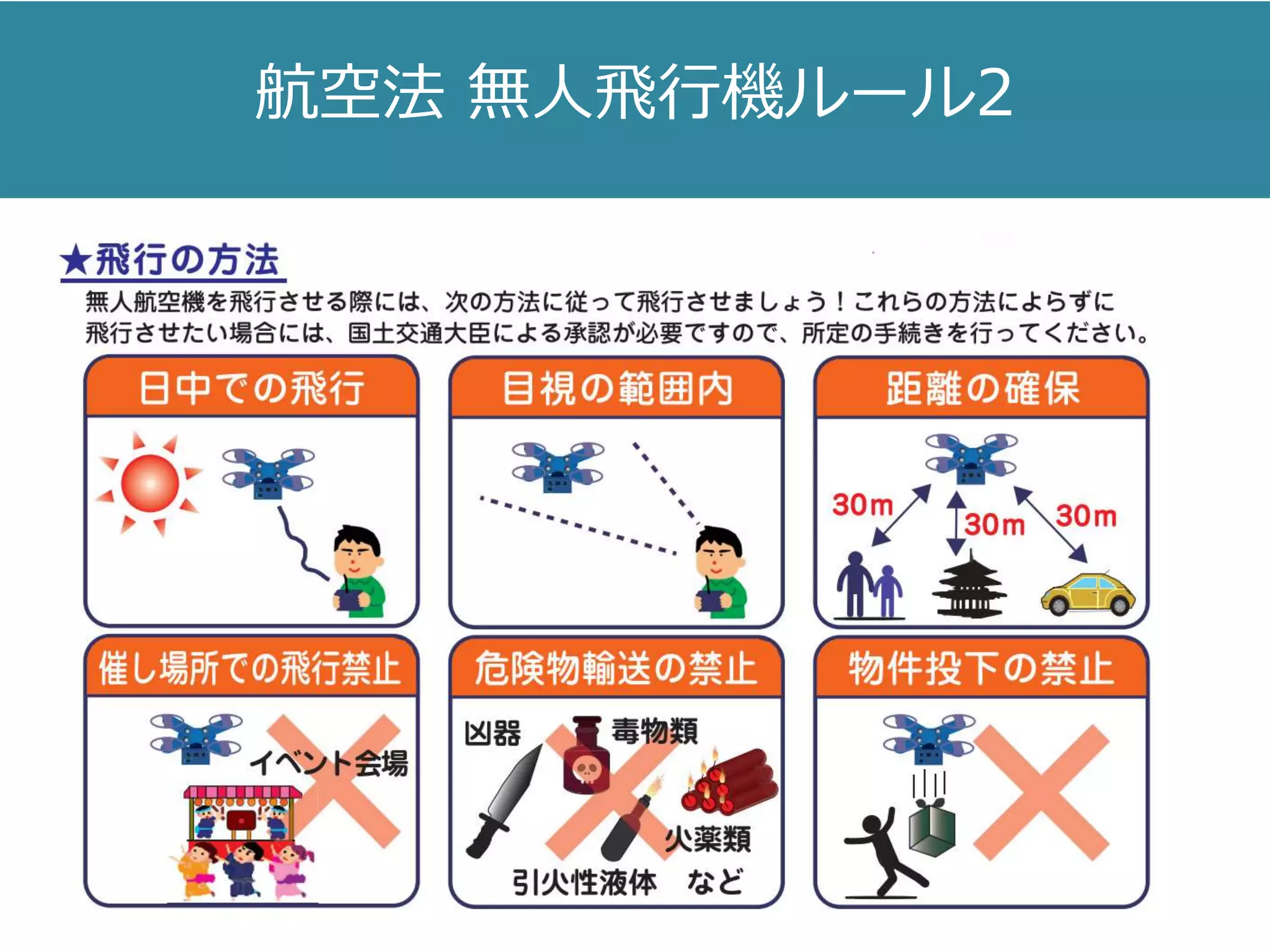 航空法 無人飛行機ルール2

★飛行の方法

無人航空機を飛行させる際には、次の方法に従って飛行させましょう！これらの方法によらずに飛行させたい場合には、国土交通大臣による承認が必要ですので、所定の手続きを行ってください。

日中での飛行

目視の範囲内

距離の確保

30m

30m

30m

催し場所での飛行禁止

イベント会場

危険物輸送の禁止

凶器

毒物類

火薬類

引火性液体　など

物件投下の禁止