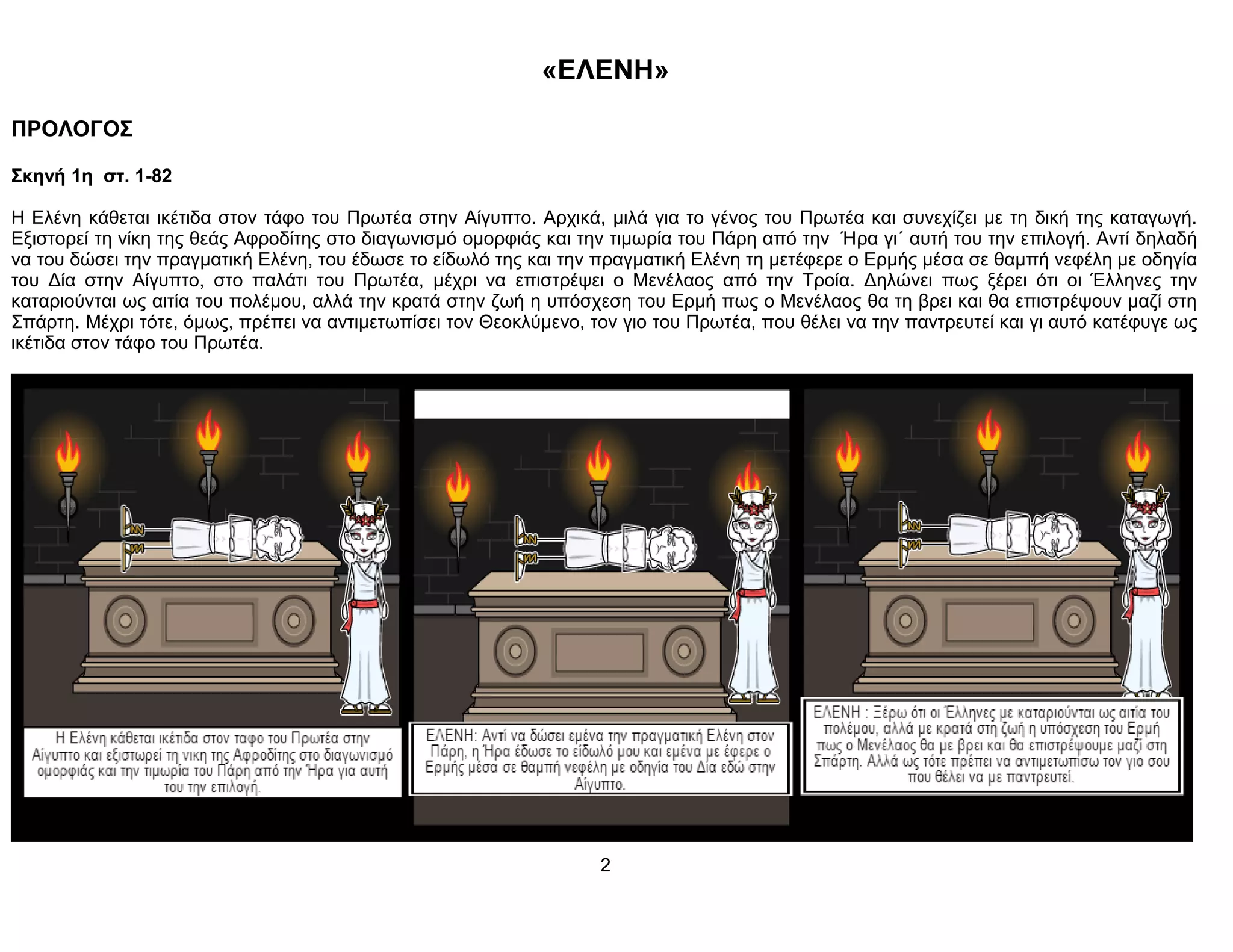 «ΕΛΕΝΗ»

ΠΡΟΛΟΓΟΣ

Σκηνή 1η στ. 1-82

Η Ελένη κάθεται ικέτιδα στον τάφο του Πρωτέα στην Αίγυπτο. Αρχικά, μιλά για το γένος του Πρωτέα και συνεχίζει με τη δική της καταγωγή. Εξιστορεί τη νίκη της θεάς Αφροδίτης στο διαγωνισμό ομορφιάς και την τιμωρία του Πάρη από την Ήρα γι΄ αυτή του την επιλογή. Αντί δηλαδή να του δώσει την πραγματική Ελένη, του έδωσε το είδωλό της και την πραγματική Ελένη τη μετέφερε ο Ερμής μέσα σε θαμπή νεφέλη με οδηγία του Δία στην Αίγυπτο, στο παλάτι του Πρωτέα, μέχρι να επιστρέψει ο Μενέλαος από την Τροία. Δηλώνει πως ξέρει ότι οι Έλληνες την καταριούνται ως αιτία του πολέμου, αλλά την κρατά στην ζωή η υπόσχεση του Ερμή πως ο Μενέλαος θα τη βρει και θα επιστρέψουν μαζί στη Σπάρτη. Μέχρι τότε, όμως, πρέπει να αντιμετωπίσει τον Θεοκλύμενο, τον γιο του Πρωτέα, που θέλει να την παντρευτεί και γι αυτό κατέφυγε ως ικέτιδα στον τάφο του Πρωτέα.

Η Ελένη κάθεται ικέτιδα στον ταφο του Πρωτέα στην Αίγυπτο και εξιστωρεί τη νικη της Αφροδίτης στο διαγωνισμό ομορφιάς και την τιμωρία του Πάρη από την Ήρα για αυτή του την επιλογή.

ΕΛΕΝΗ: Αντί να δώσει εμένα την πραγματική Ελένη στον Πάρη, η Ήρα έδωσε το είδωλό μου και εμένα με έφερε ο Ερμής μέσα σε θαμπή νεφέλη με οδηγία του Δία εδώ στην Αίγυπτο.

ΕΛΕΝΗ : Ξέρω ότι οι Έλληνες με καταριούνται ως αιτία του πολέμου, αλλά με κρατά στη ζωή η υπόσχεση του Ερμή πως ο Μενέλαος θα με βρει και θα επιστρέψουμε μαζί στη Σπάρτη. Αλλά ως τότε πρέπει να αντιμετωπίσω τον γιο σου που θέλει να με παντρευτεί.

2