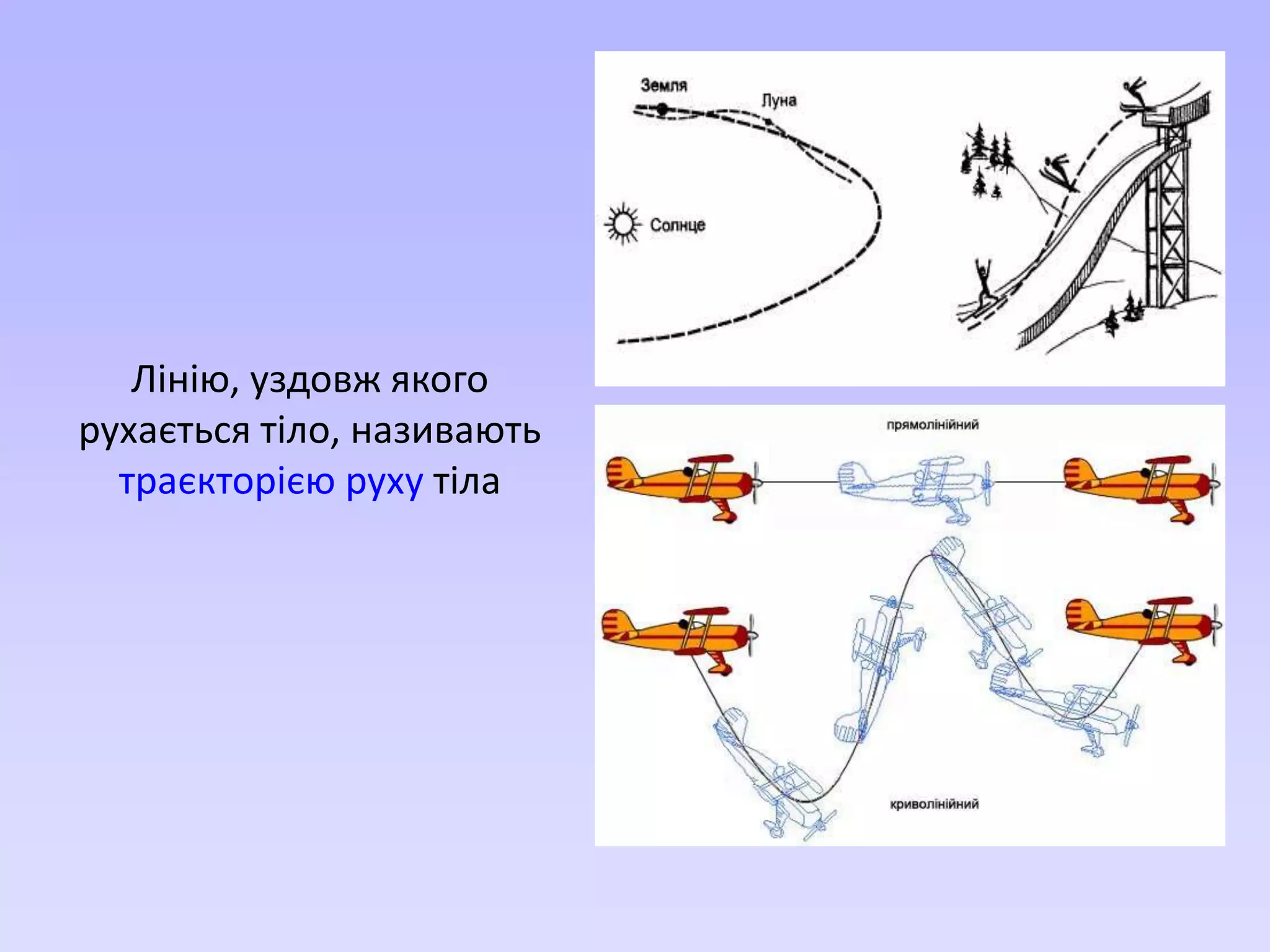 Лінію, уздовж якого рухається тіло, називають траєкторією руху тіла

Земля
Луна
Солнце

прямолінійний

криволінійний