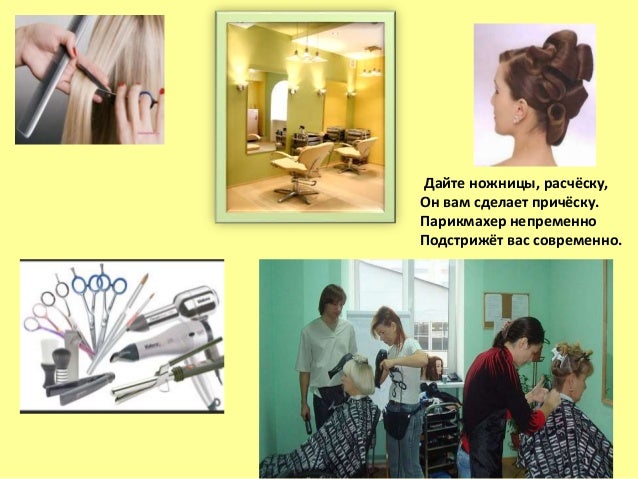 Дайте ножницы, расчёску,
Он вам сделает причёску.
Парикмахер непременно
Подстрижёт вас современно.