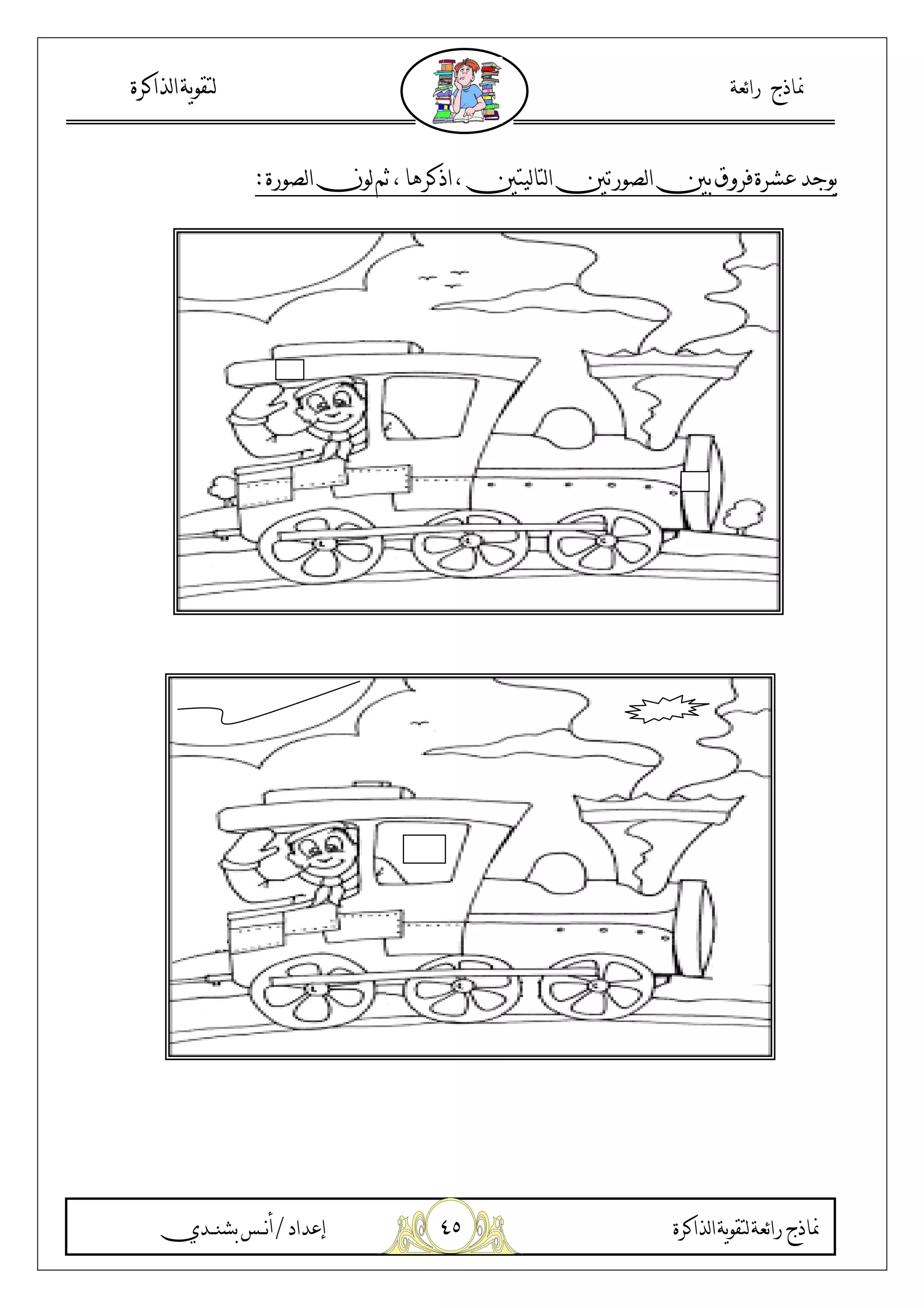 نماذج رائعة

لتقوية الذاكرة

يوجد عشرة فروق بين الصورتين التاليتين ، اذكرها ، ثم لون الصورة :

نماذج رائعة لتقوية الذاكرة

٤٥

إعداد / أنس بشندي