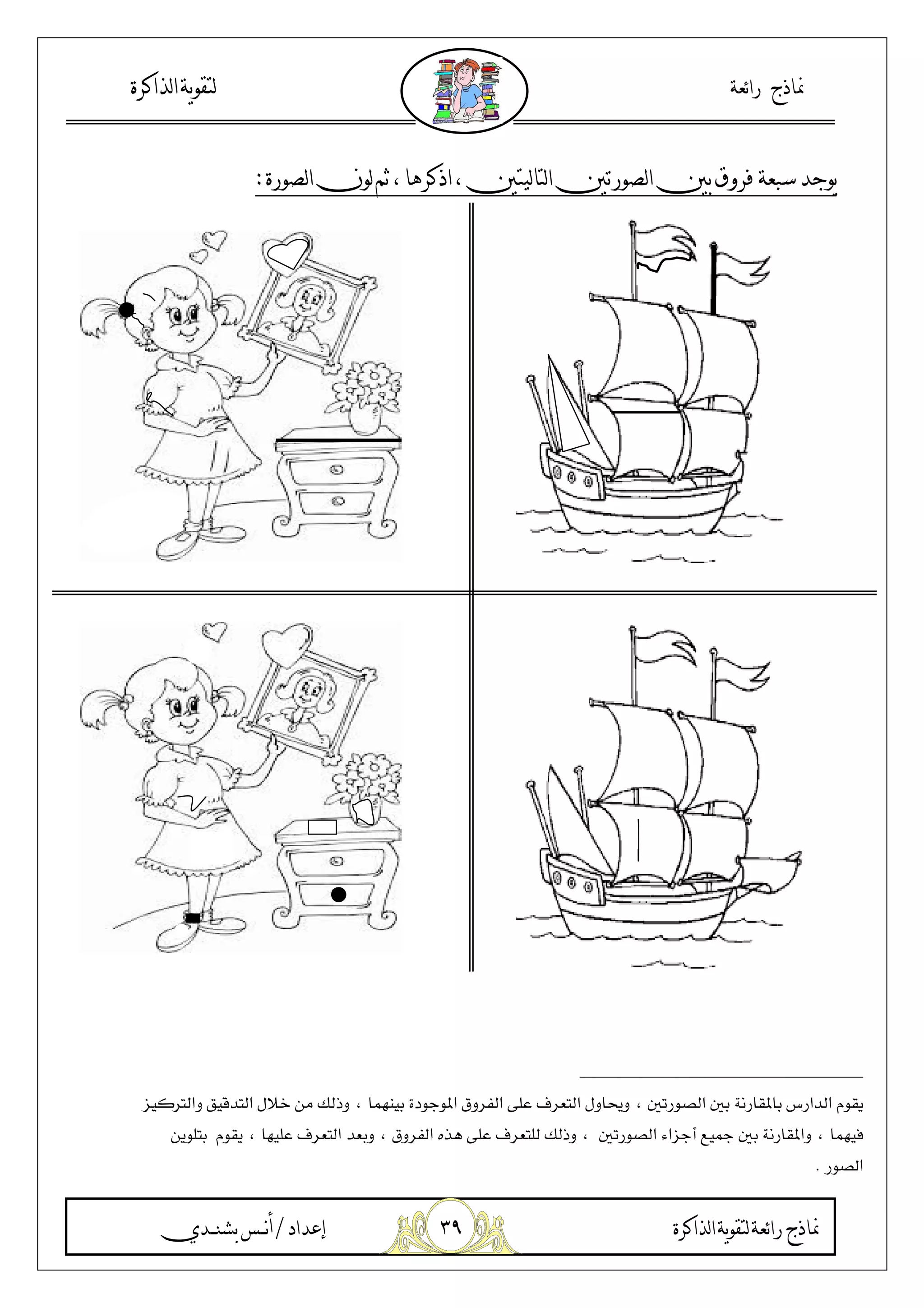 نماذج رائعة

لتقوية الذاكرة

يوجد سبعة فروق بين الصورتين التاليتين ، اذكرها ، ثم لون الصورة :

يقوم الدارس بالمقارنة بين الصورتين ، ويحاول التعرف على الفروق الموجودة بينهما ، وذلك من خلال التدقيق والتركيز فيهما ، والمقارنة بين جميع أجزاء الصورتين ، وذلك للتعرف على هذه الفروق ، وبعد التعرف عليها ، يقوم بتلوين الصور .

نماذج رائعة لتقوية الذاكرة

٣٩

إعداد / أنس بشندي