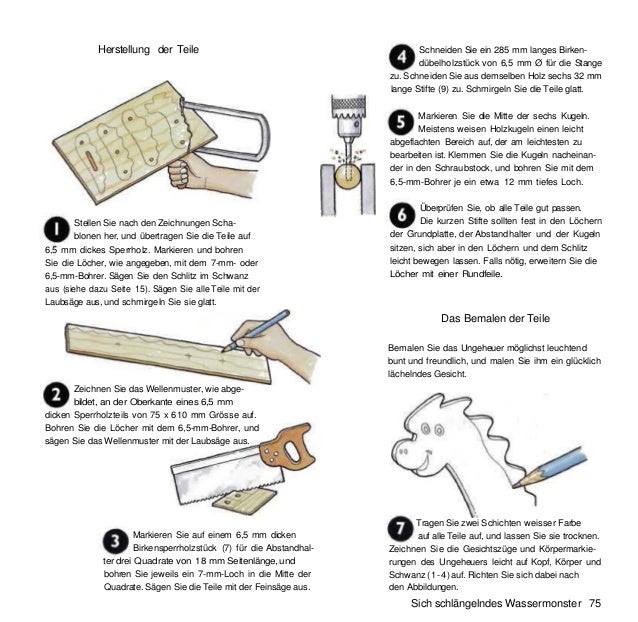 Herstellung der Teile

1 Stellen Sie nach den Zeichnungen Schablonen her, und übertragen Sie die Teile auf 6,5 mm dickes Sperrholz. Markieren und bohren Sie die Löcher, wie angegeben, mit dem 7-mm- oder 6,5-mm-Bohrer. Sägen Sie den Schlitz im Schwanz aus (siehe dazu Seite 15). Sägen Sie alle Teile mit der Laubsäge aus, und schmirgeln Sie sie glatt.

2 Zeichnen Sie das Wellenmuster, wie abgebildet, an der Oberkante eines 6,5 mm dicken Sperrholzteils von 75 x 610 mm Grösse auf. Bohren Sie die Löcher mit dem 6,5-mm-Bohrer, und sägen Sie das Wellenmuster mit der Laubsäge aus.

3 Markieren Sie auf einem 6,5 mm dicken Birkensperrholzstück (7) für die Abstandhalter drei Quadrate von 18 mm Seitenlänge, und bohren Sie jeweils ein 7-mm-Loch in die Mitte der Quadrate. Sägen Sie die Teile mit der Feinsäge aus.

4 Schneiden Sie ein 285 mm langes Birkendübelholzstück von 6,5 mm Ø für die Stange zu. Schneiden Sie aus demselben Holz sechs 32 mm lange Stifte (9) zu. Schmirgeln Sie die Teile glatt.

5 Markieren Sie die Mitte der sechs Kugeln. Meistens weisen Holzkugeln einen leicht abgeflachten Bereich auf, der am leichtesten zu bearbeiten ist. Klemmen Sie die Kugeln nacheinander in den Schraubstock, und bohren Sie mit dem 6,5-mm-Bohrer je ein etwa 12 mm tiefes Loch.

6 Überprüfen Sie, ob alle Teile gut passen. Die kurzen Stifte sollten fest in den Löchern der Grundplatte, der Abstandhalter und der Kugeln sitzen, sich aber in den Löchern und dem Schlitz leicht bewegen lassen. Falls nötig, erweitern Sie die Löcher mit einer Rundfeile.

Das Bemalen der Teile

Bemalen Sie das Ungeheuer möglichst leuchtend bunt und freundlich, und malen Sie ihm ein glücklich lächelndes Gesicht.

7 Tragen Sie zwei Schichten weisser Farbe auf alle Teile auf, und lassen Sie sie trocknen. Zeichnen Sie die Gesichtszüge und Körpermarkierungen des Ungeheuers leicht auf Kopf, Körper und Schwanz (1-4) auf. Richten Sie sich dabei nach den Abbildungen.

Sich schlängelndes Wassermonster 75