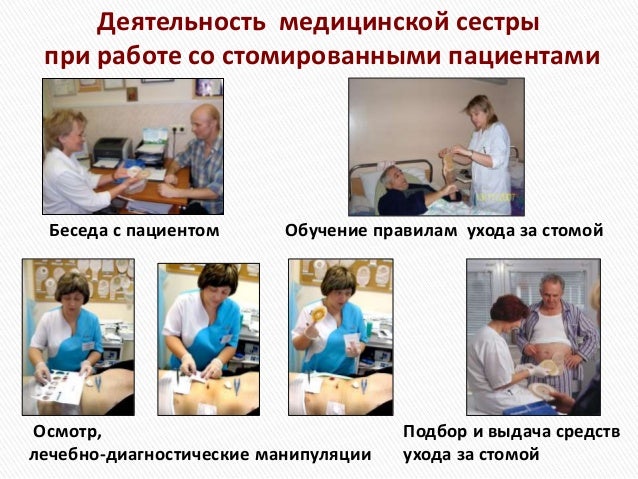 Деятельность медицинской сестры при работе со стомированными пациентами

Беседа с пациентом

Обучение правилам ухода за стомой

Осмотр, лечебно-диагностические манипуляции

Подбор и выдача средств ухода за стомой