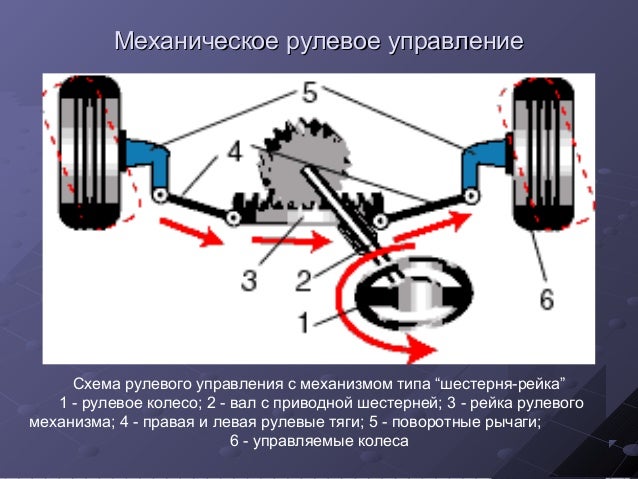 Механическое рулевое управление

5
4
3
2
1
6

Схема рулевого управления с механизмом типа “шестерня-рейка”
1 - рулевое колесо; 2 - вал с приводной шестерней; 3 - рейка рулевого механизма; 4 - правая и левая рулевые тяги; 5 - поворотные рычаги; 6 - управляемые колеса