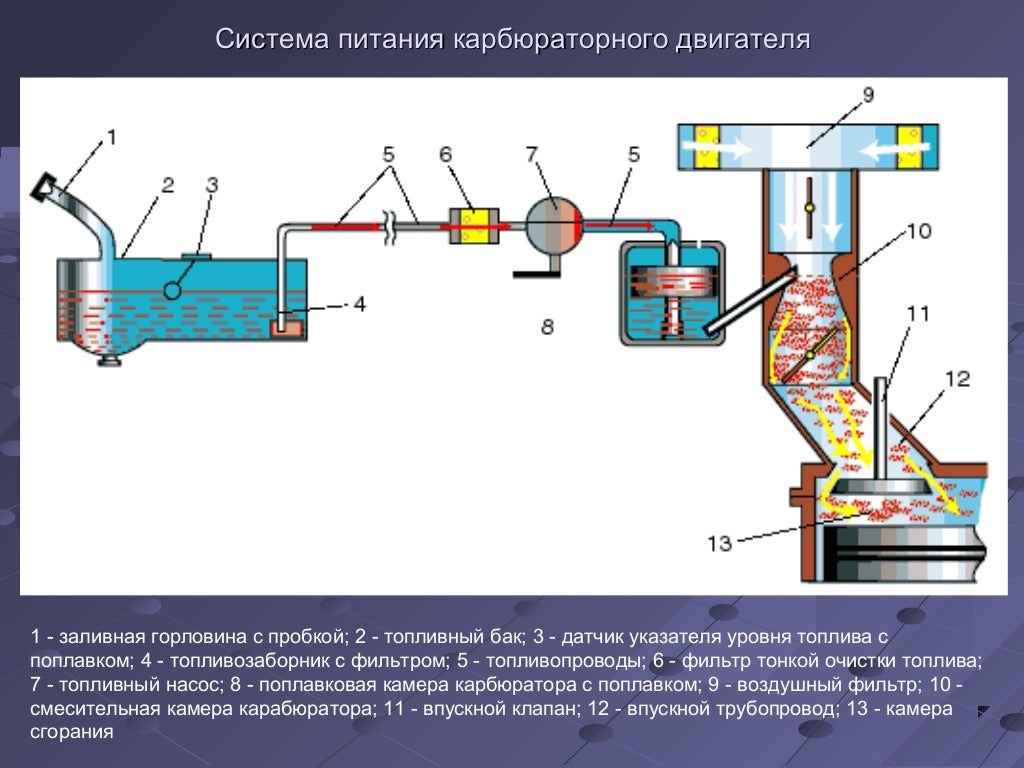 Система питания карбюраторного двигателя

1
2
3
5
6
7
5
9
10
4
8
11
12
13

1 - заливная горловина с пробкой; 2 - топливный бак; 3 - датчик указателя уровня топлива с поплавком; 4 - топливозаборник с фильтром; 5 - топливопроводы; 6 - фильтр тонкой очистки топлива; 7 - топливный насос; 8 - поплавковая камера карбюратора с поплавком; 9 - воздушный фильтр; 10 - смесительная камера карабюратора; 11 - впускной клапан; 12 - впускной трубопровод; 13 - камера сгорания