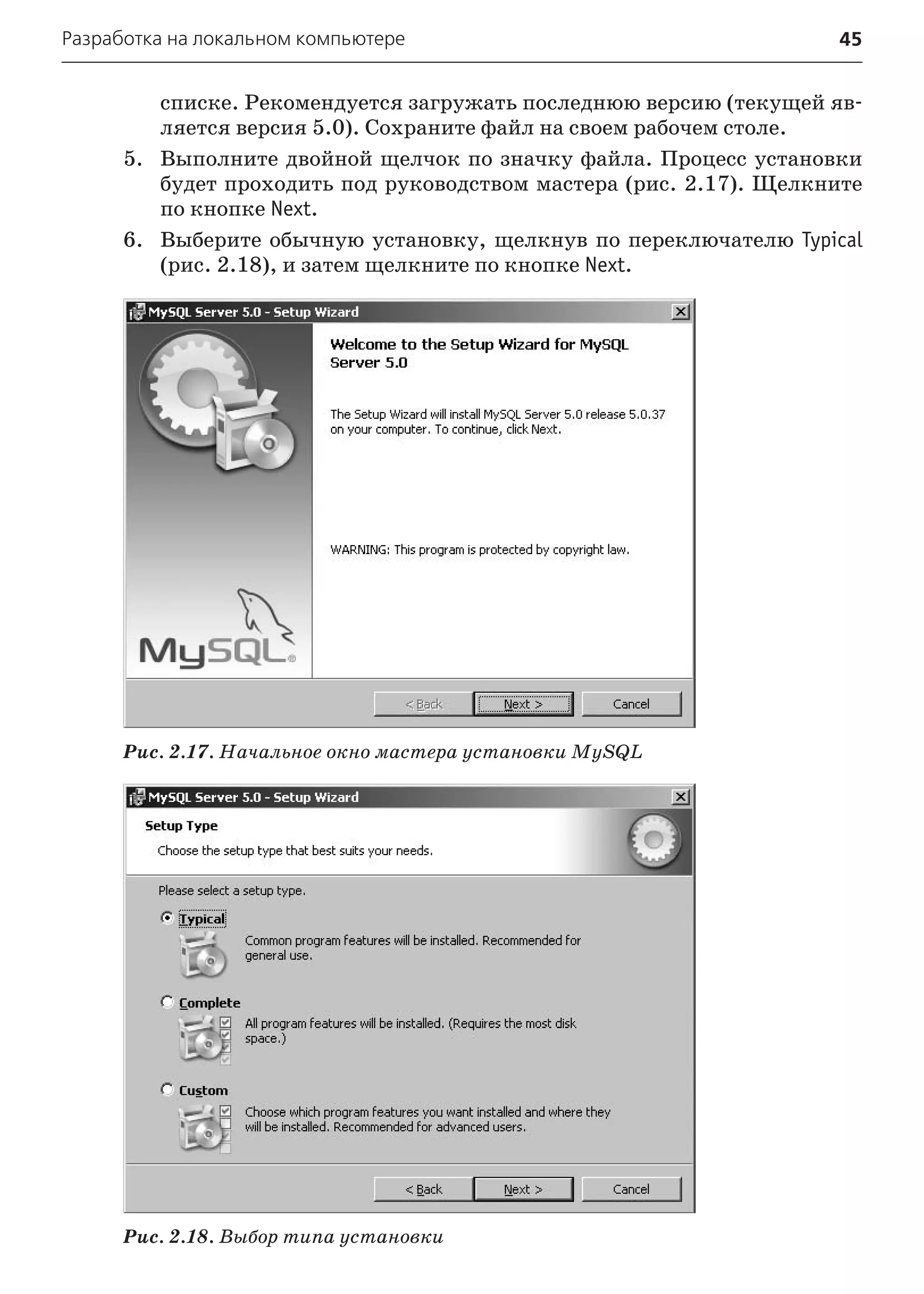 Разработка на локальном компьютере 45

списке. Рекомендуется загружать последнюю версию (текущей является версия 5.0). Сохраните файл на своем рабочем столе.

5. Выполните двойной щелчок по значку файла. Процесс установки будет проходить под руководством мастера (рис. 2.17). Щелкните по кнопке Next.

6. Выберите обычную установку, щелкнув по переключателю Typical (рис. 2.18), и затем щелкните по кнопке Next.

MySQL Server 5.0 - Setup Wizard

Welcome to the Setup Wizard for MySQL Server 5.0

The Setup Wizard will install MySQL Server 5.0 release 5.0.37 on your computer. To continue, click Next.

WARNING: This program is protected by copyright law.

MySQL®

< Back Next > Cancel

Рис. 2.17. Начальное окно мастера установки MySQL

MySQL Server 5.0 - Setup Wizard

Setup Type

Choose the setup type that best suits your needs.

Please select a setup type.

Typical

Common program features will be installed. Recommended for general use.

Complete

All program features will be installed. (Requires the most disk space.)

Custom

Choose which program features you want installed and where they will be installed. Recommended for advanced users.

< Back Next > Cancel

Рис. 2.18. Выбор типа установки