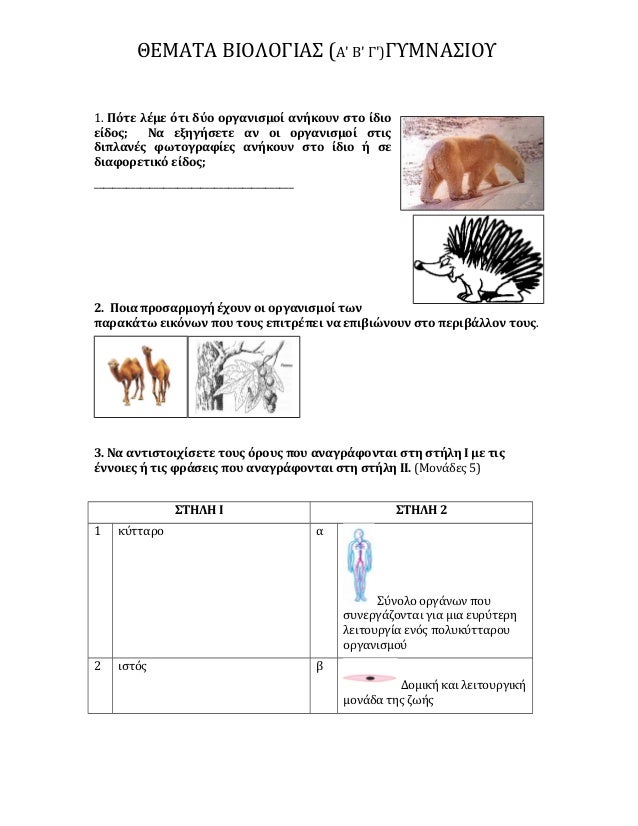 ΘΕΜΑΤΑ ΒΙΟΛΟΓΙΑΣ (Α' Β' Γ')ΓΥΜΝΑΣΙΟΥ

1. Πότε λέμε ότι δύο οργανισμοί ανήκουν στο ίδιο είδος; Να εξηγήσετε αν οι οργανισμοί στις διπλανές φωτογραφίες ανήκουν στο ίδιο ή σε διαφορετικό είδος;

_______________________________________________

2. Ποια προσαρμογή έχουν οι οργανισμοί των παρακάτω εικόνων που τους επιτρέπει να επιβιώνουν στο περιβάλλον τους.

3. Να αντιστοιχίσετε τους όρους που αναγράφονται στη στήλη Ι με τις έννοιες ή τις φράσεις που αναγράφονται στη στήλη ΙΙ. (Μονάδες 5)

| ΣΤΗΛΗ Ι | | ΣΤΗΛΗ 2 | |
|---|---|---|---|
| 1 | κύτταρο | α | Σύνολο οργάνων που συνεργάζονται για μια ευρύτερη λειτουργία ενός πολυκύτταρου οργανισμού |
| 2 | ιστός | β | Δομική και λειτουργική μονάδα της ζωής |