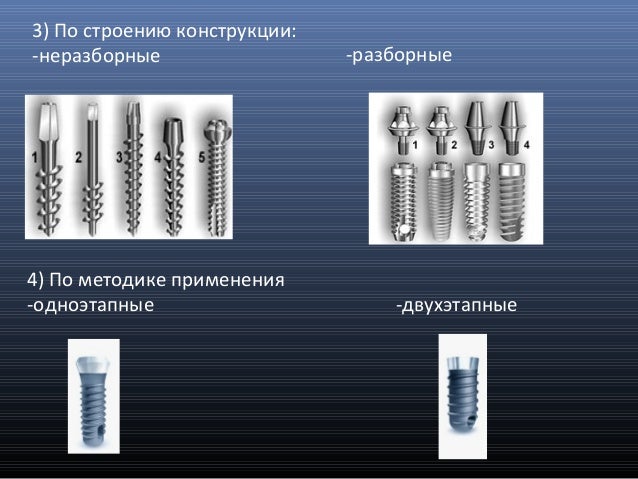 3) По строению конструкции:
-неразборные

-разборные

1 2 3 4 5

1 2 3 4

4) По методике применения
-одноэтапные

-двухэтапные