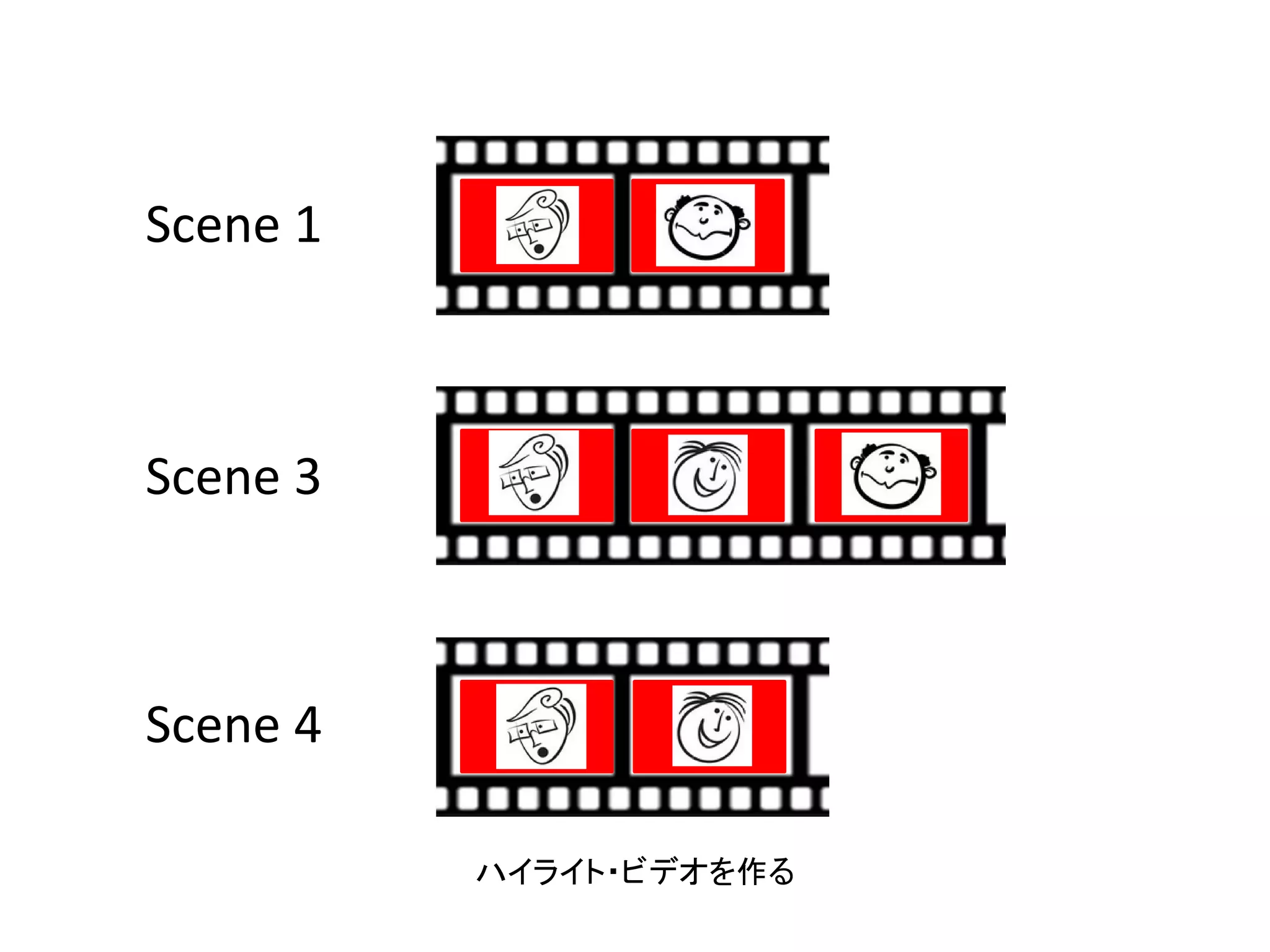 Scene 1

Scene 3

Scene 4

ハイライト・ビデオを作る