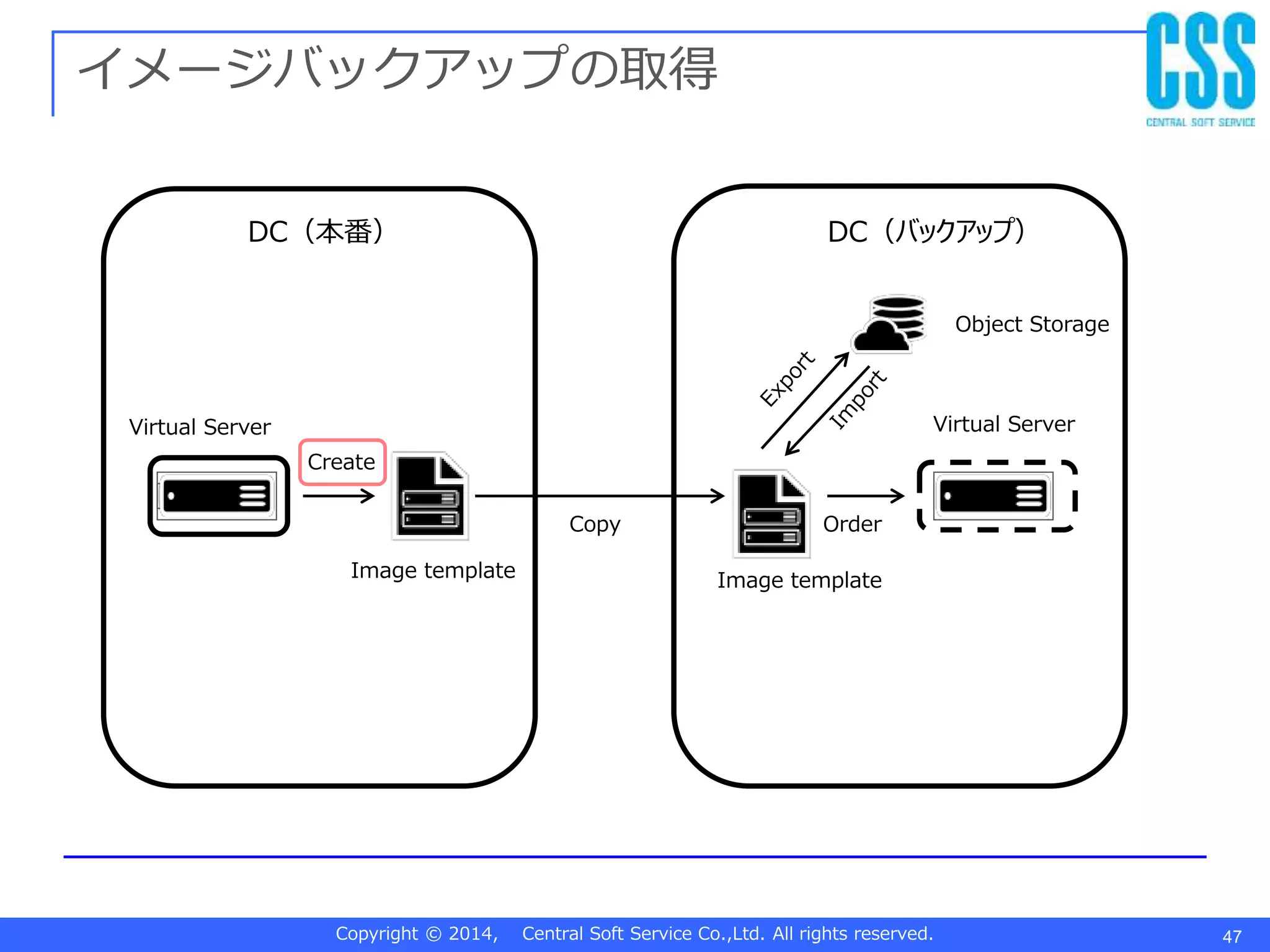 イメージバックアップの取得

CSS
CENTRAL SOFT SERVICE

DC（本番）

Virtual Server

Create

Image template

Copy

DC（バックアップ）

Object Storage

Export

Import

Virtual Server

Order

Image template

Copyright © 2014, Central Soft Service Co.,Ltd. All rights reserved.

47