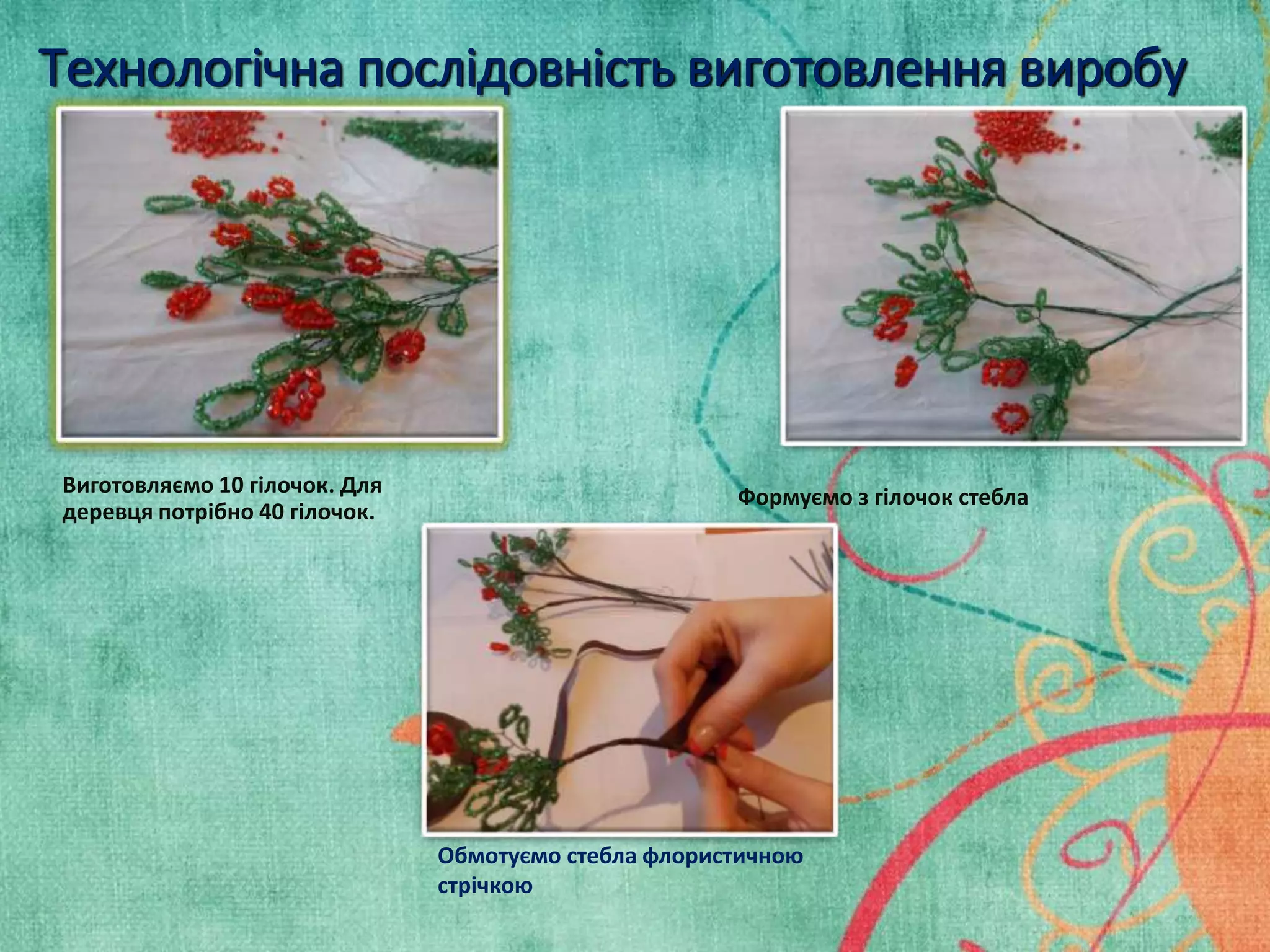 Технологічна послідовність виготовлення виробу

Виготовляємо 10 гілочок. Для деревця потрібно 40 гілочок.

Формуємо з гілочок стебла

Обмотуємо стебла флористичною стрічкою