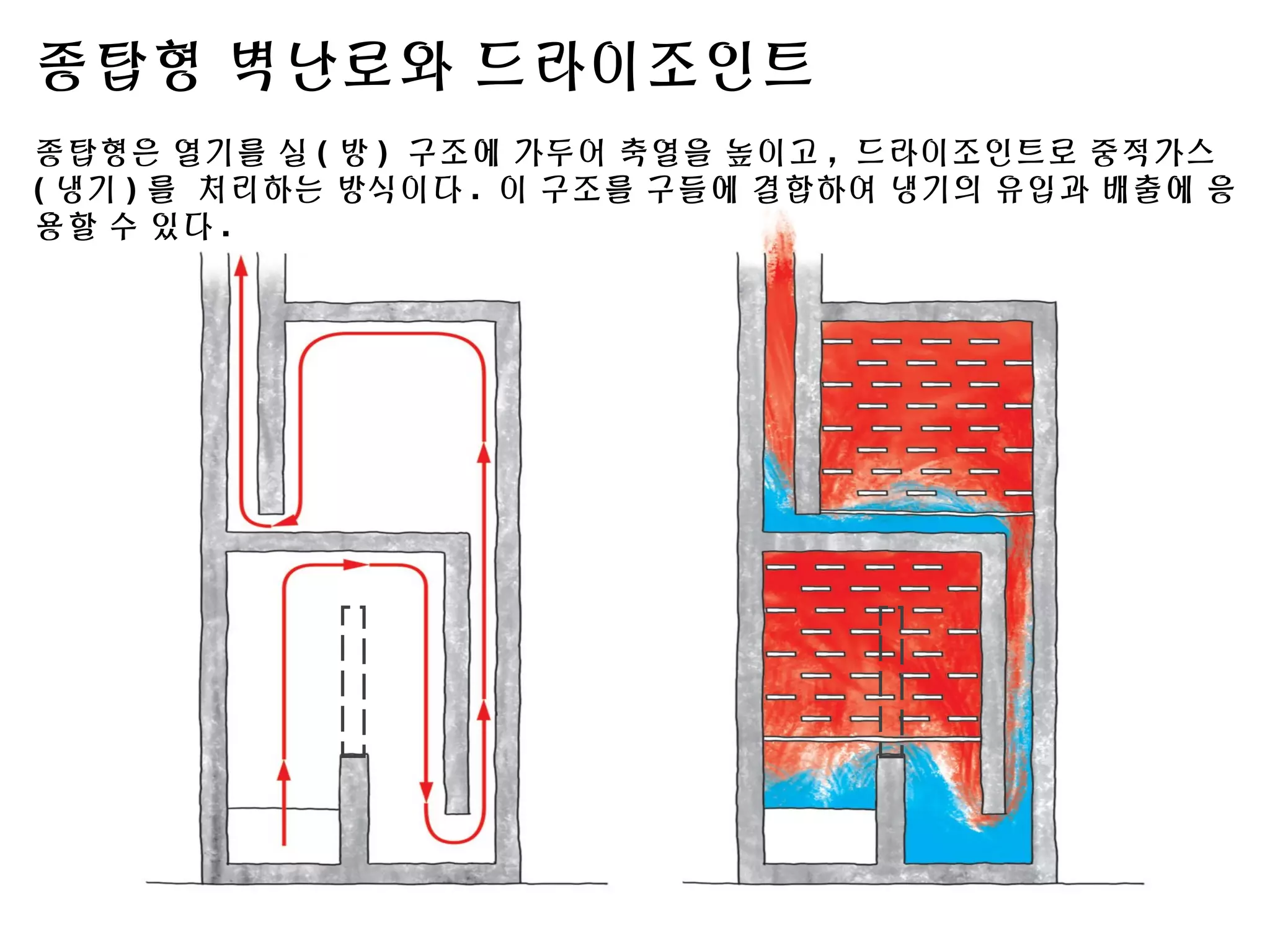 종탑형 벽난로와 드라이조인트

종탑형은 열기를 실(방) 구조에 가두어 축열을 높이고, 드라이조인트로 중적가스(냉기)를 처리하는 방식이다. 이 구조를 구들에 결합하여 냉기의 유입과 배출에 응용할 수 있다.